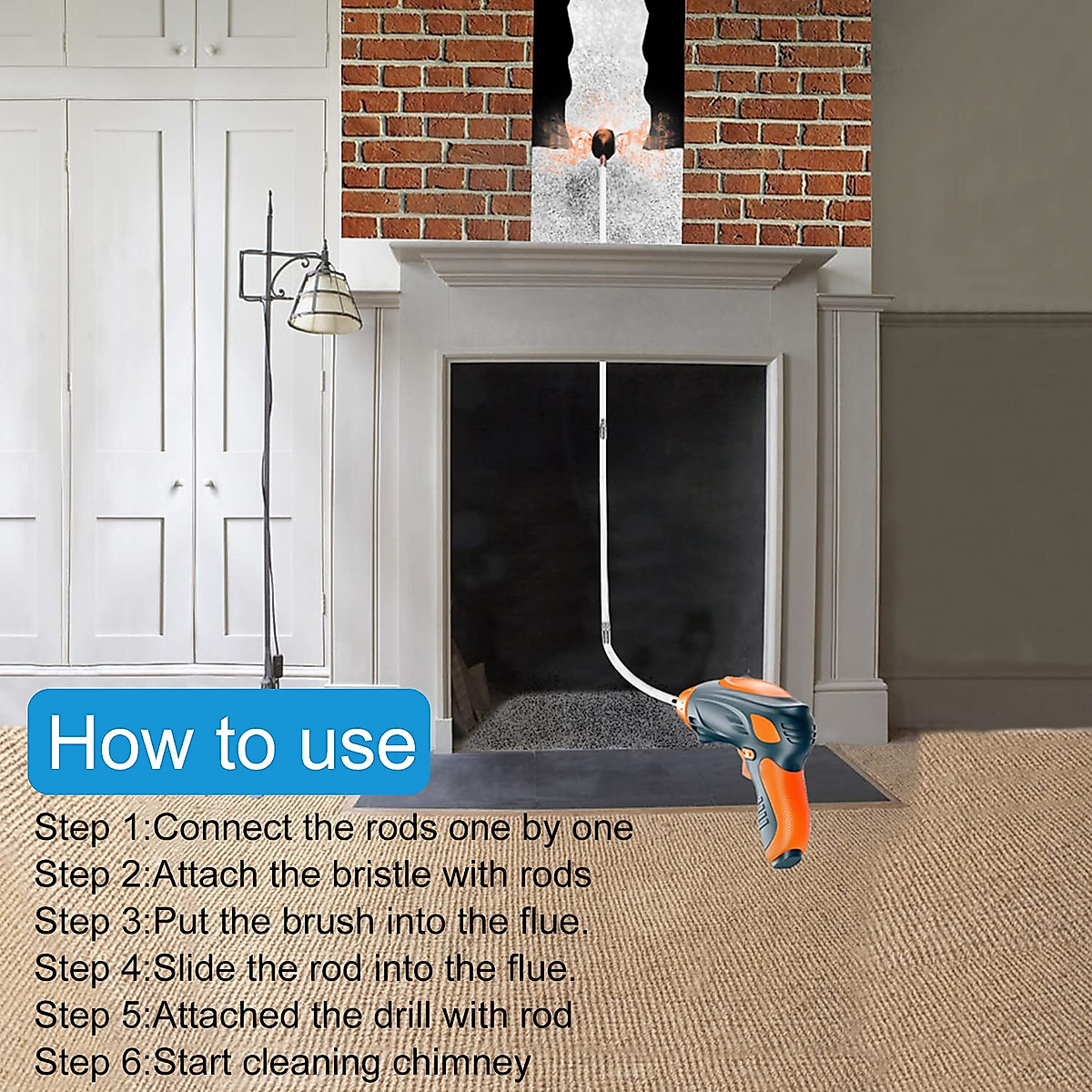 How to use

Step 1:Connect the rods one by one
Step 2:Attach the bristle with rods
Step 3:Put the brush into the flue.
Step 4:Slide the rod into the flue.
Step 5:Attached the drill with rod
Step 6:Start cleaning chimney