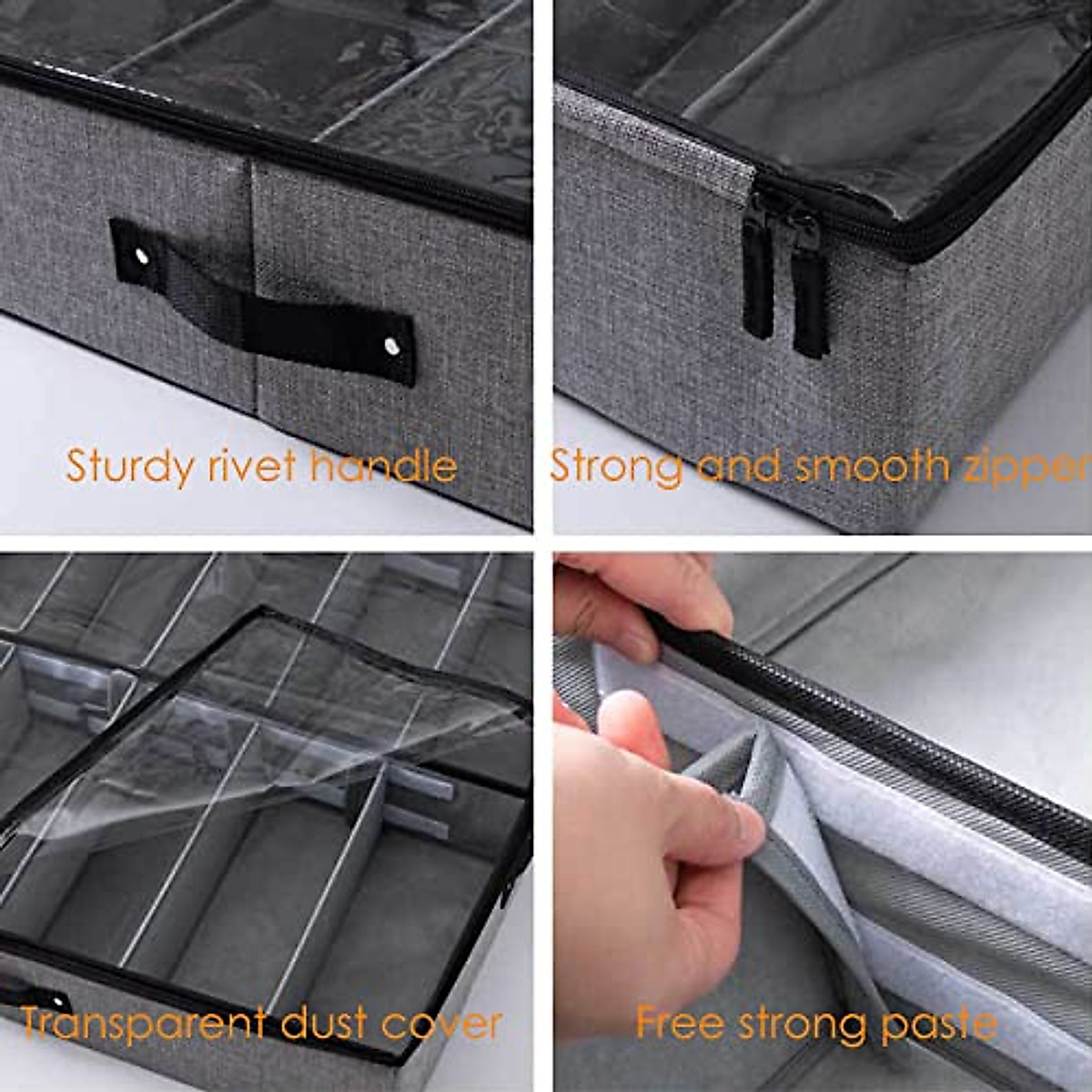 Sturdy rivet handle

Strong and smooth zipper

Transparent dust cover

Free strong paste