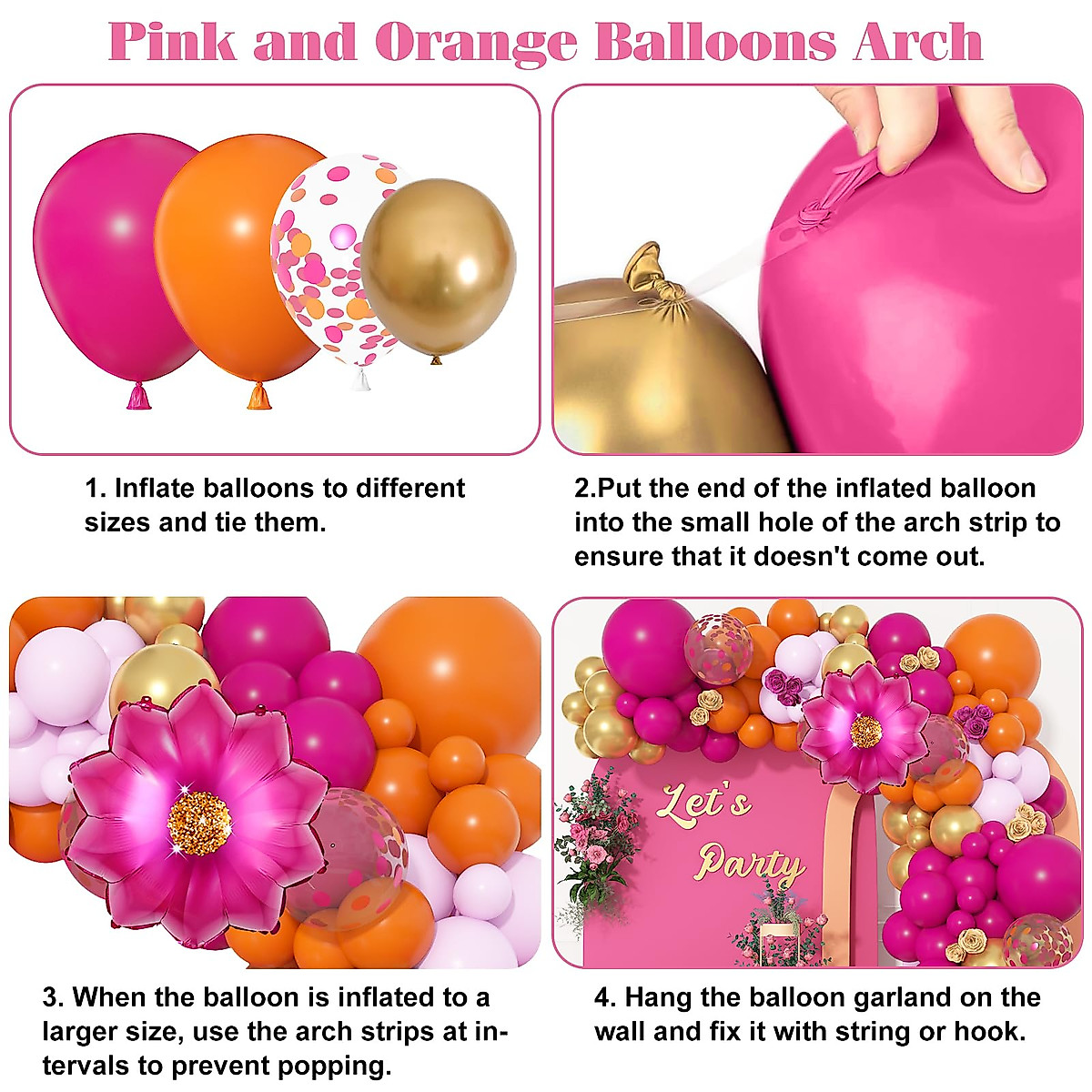 Pink and Orange Balloons Arch

1. Inflate balloons to different sizes and tie them.

2.Put the end of the inflated balloon into the small hole of the arch strip to ensure that it doesn't come out.

Let's Party

3. When the balloon is inflated to a larger size, use the arch strips at intervals to prevent popping.

4. Hang the balloon garland on the wall and fix it with string or hook.