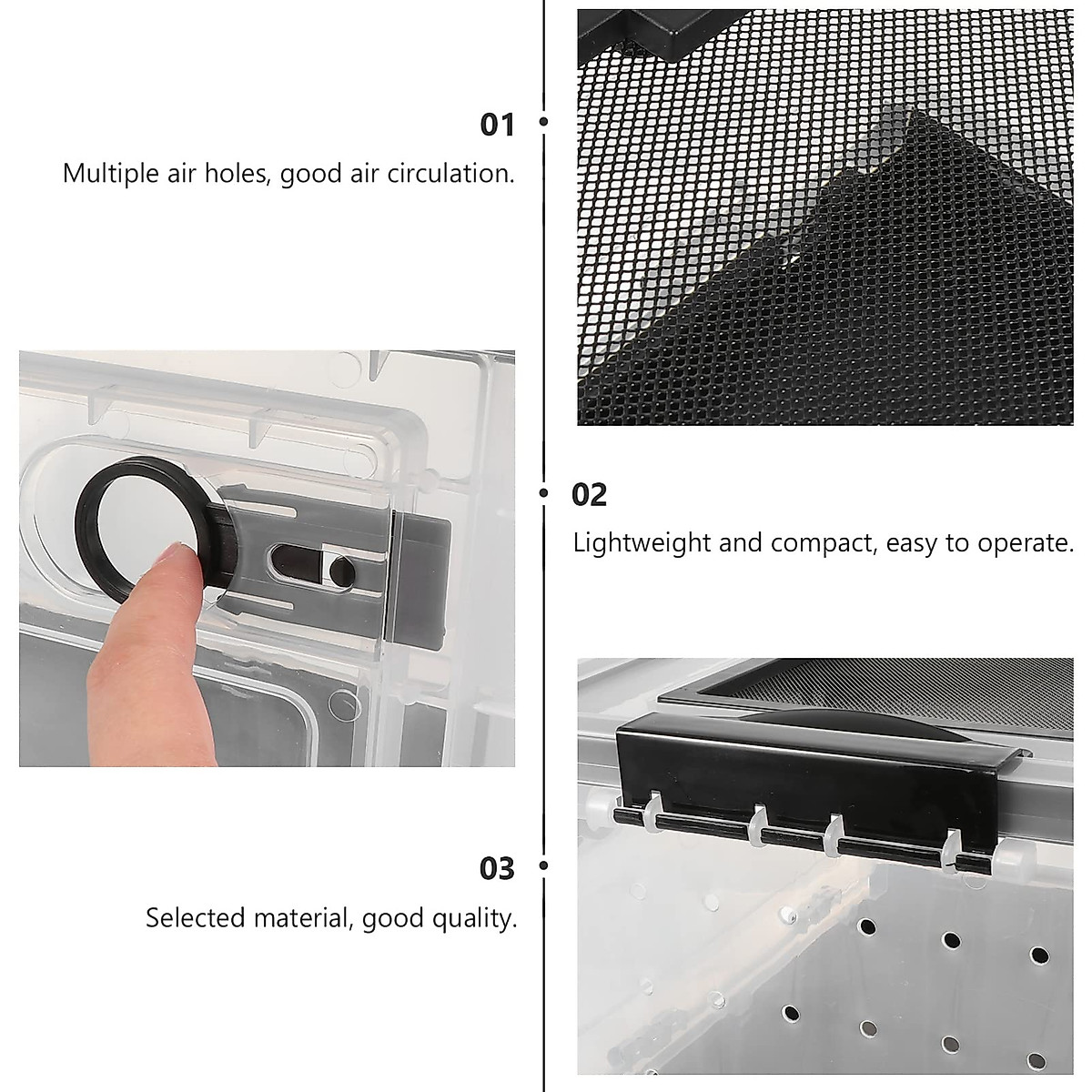 01

Multiple air holes, good air circulation.

02

Lightweight and compact, easy to operate.

03

Selected material, good quality.