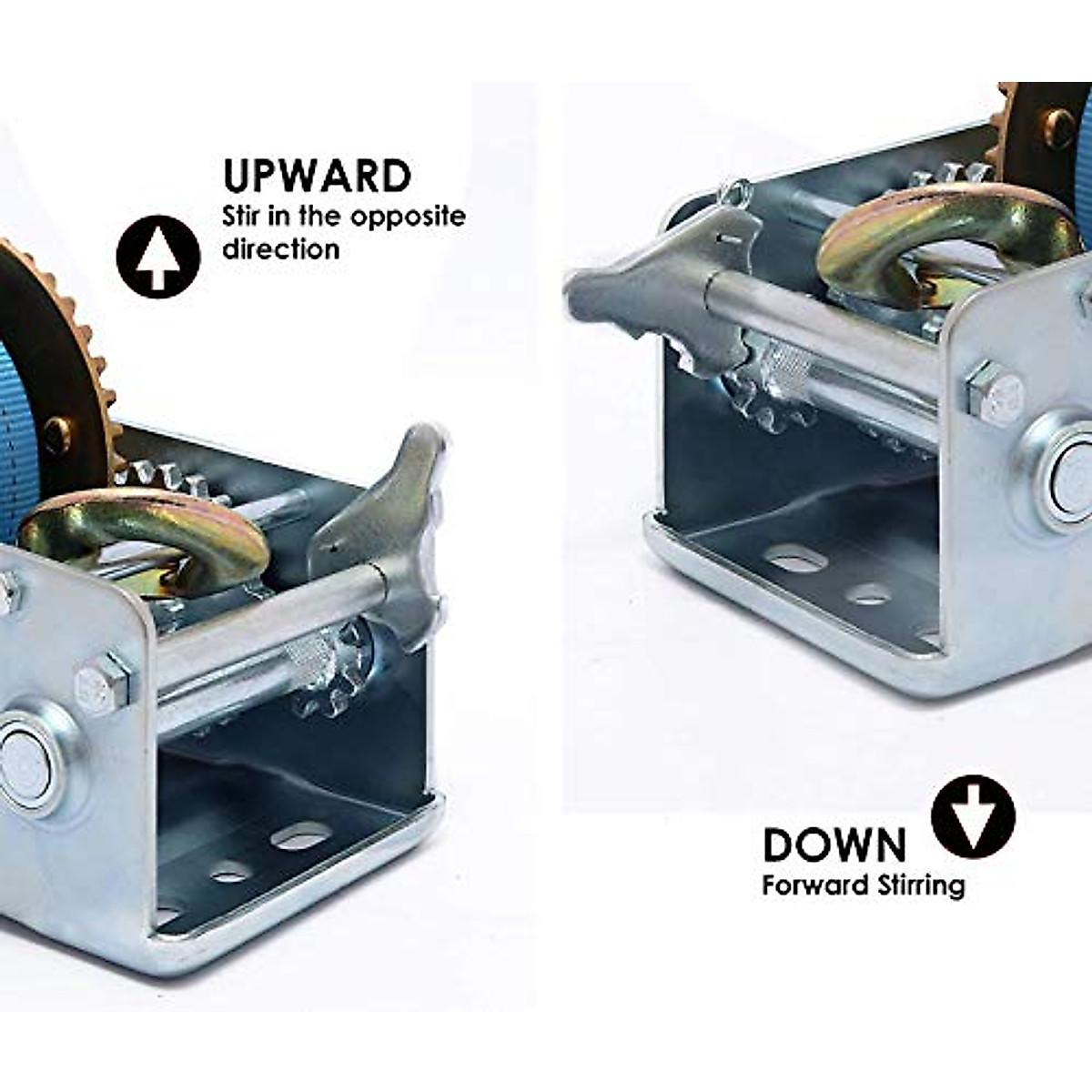 UPWARD
Stir in the opposite direction

DOWN
Forward Stirring