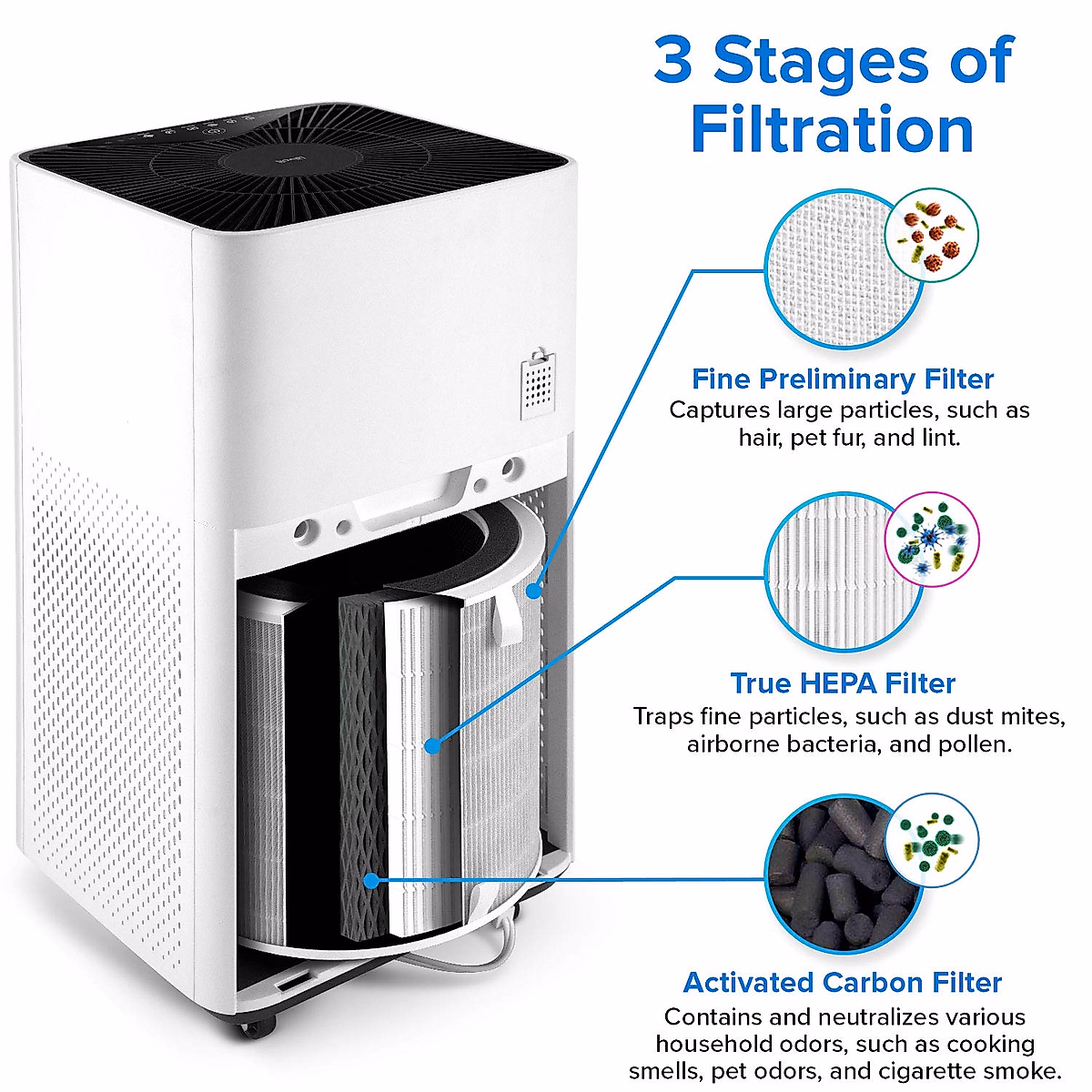 3 Stages of Filtration

Fine Preliminary Filter
Captures large particles, such as hair, pet fur, and lint.

True HEPA Filter
Traps fine particles, such as dust mites, airborne bacteria, and pollen.

Activated Carbon Filter
Contains and neutralizes various household odors, such as cooking smells, pet odors, and cigarette smoke.