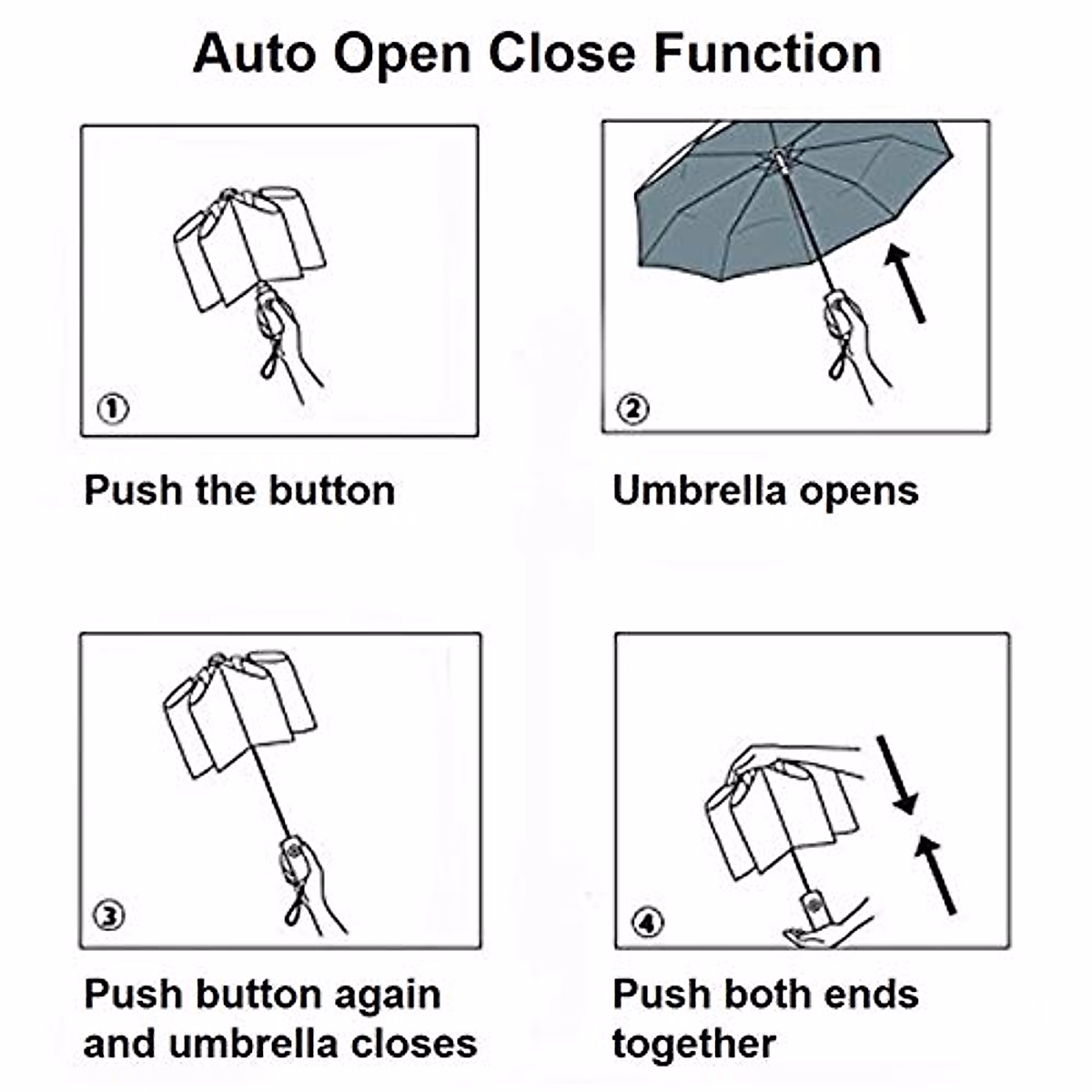 Auto Open Close Function

①

Push the button

②

Umbrella opens

③

Push button again and umbrella closes

④

Push both ends together