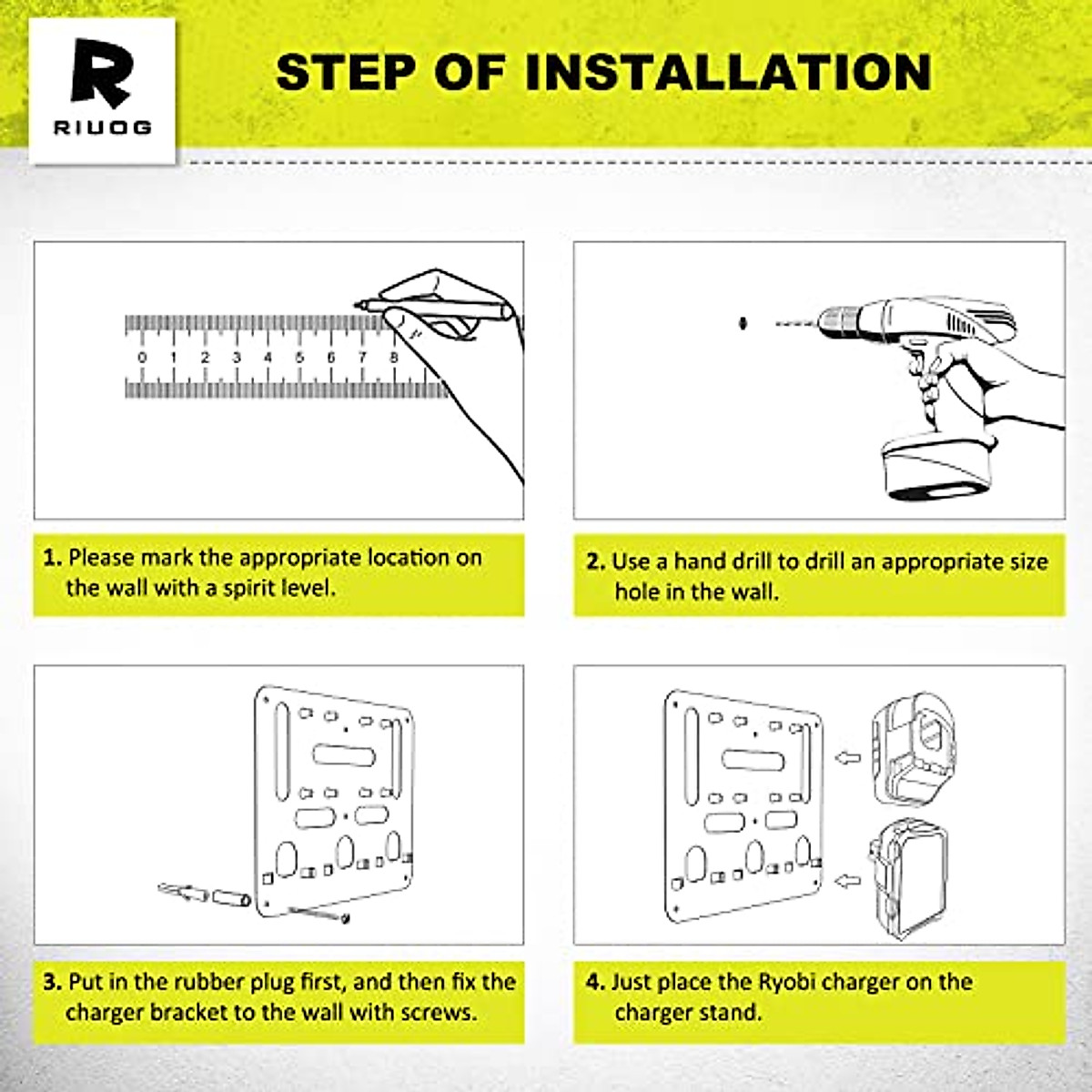 R
RIUOG

STEP OF INSTALLATION

0 1 2 3 4 5 6 7 8

1. Please mark the appropriate location on the wall with a spirit level.

2. Use a hand drill to drill an appropriate size hole in the wall.

3. Put in the rubber plug first, and then fix the charger bracket to the wall with screws.

4. Just place the Ryobi charger on the charger stand.