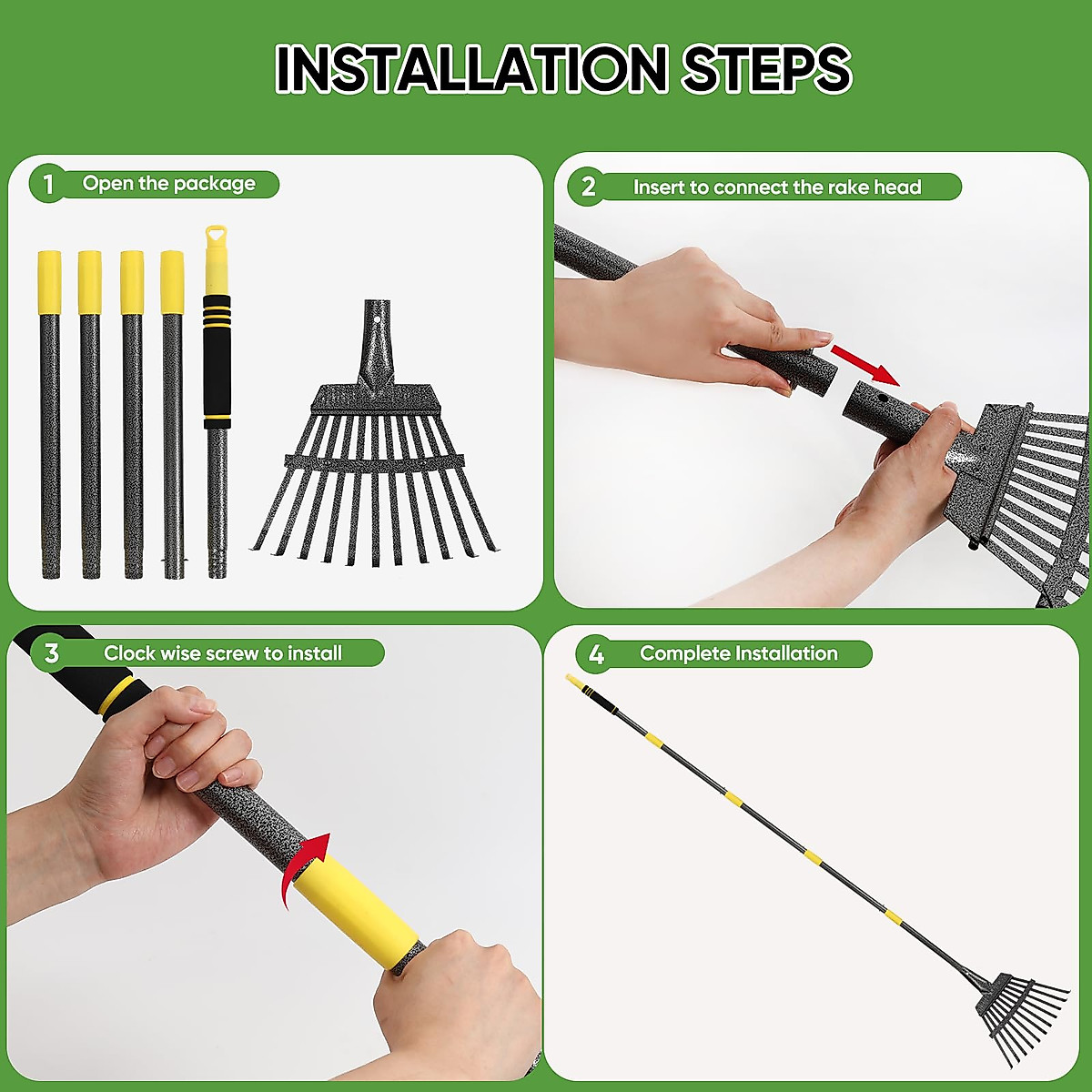 INSTALLATION STEPS

1 Open the package

2 Insert to connect the rake head

3 Clock wise screw to install

4 Complete Installation