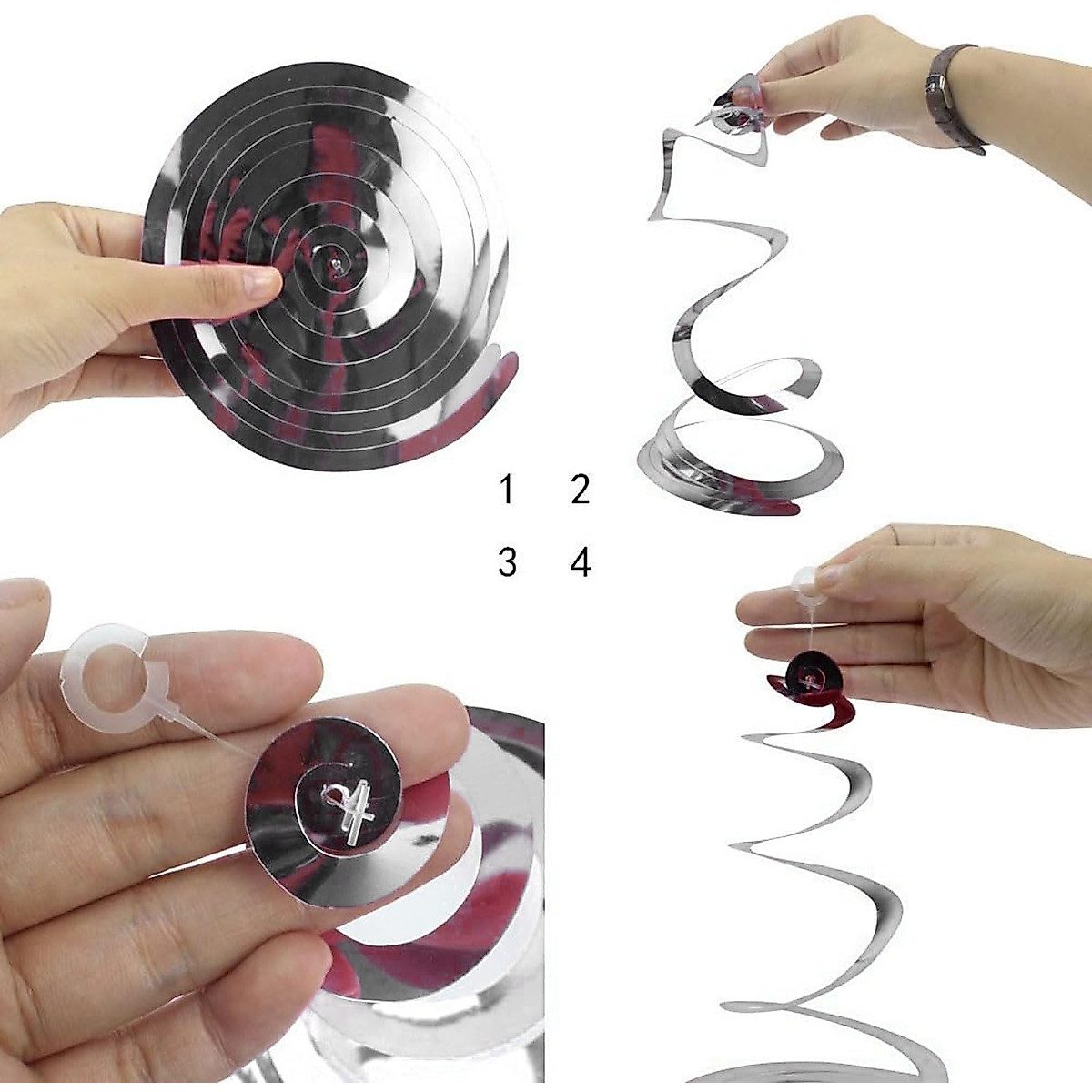 1 2

3 4