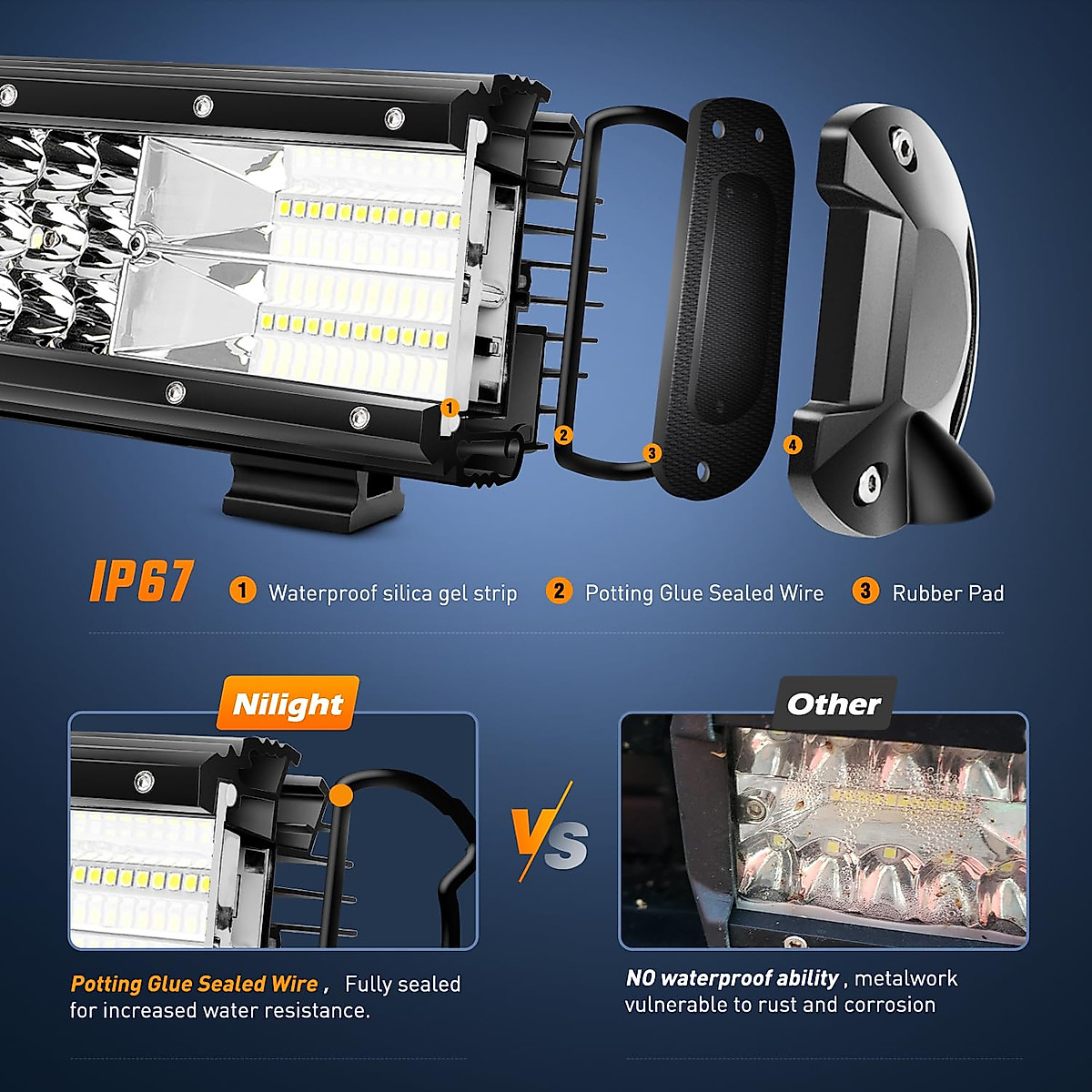 1 2 3 4

IP67 1 Waterproof silica gel strip 2 Potting Glue Sealed Wire 3 Rubber Pad

Nilight

VS

Other

Potting Glue Sealed Wire , Fully sealed for increased water resistance.

NO waterproof ability , metalwork vulnerable to rust and corrosion