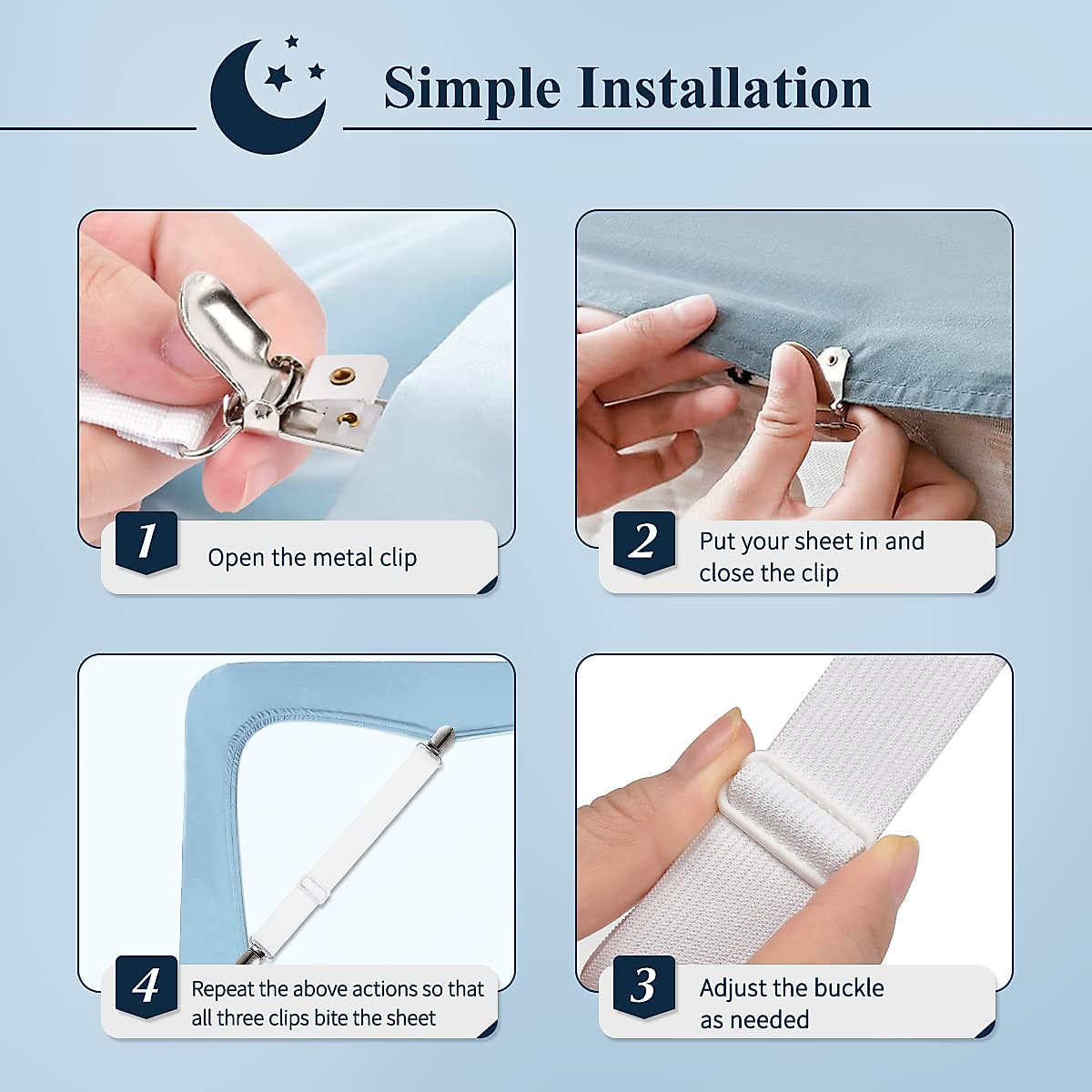 Simple Installation

1 Open the metal clip

2 Put your sheet in and close the clip

4 Repeat the above actions so that all three clips bite the sheet

3 Adjust the buckle as needed