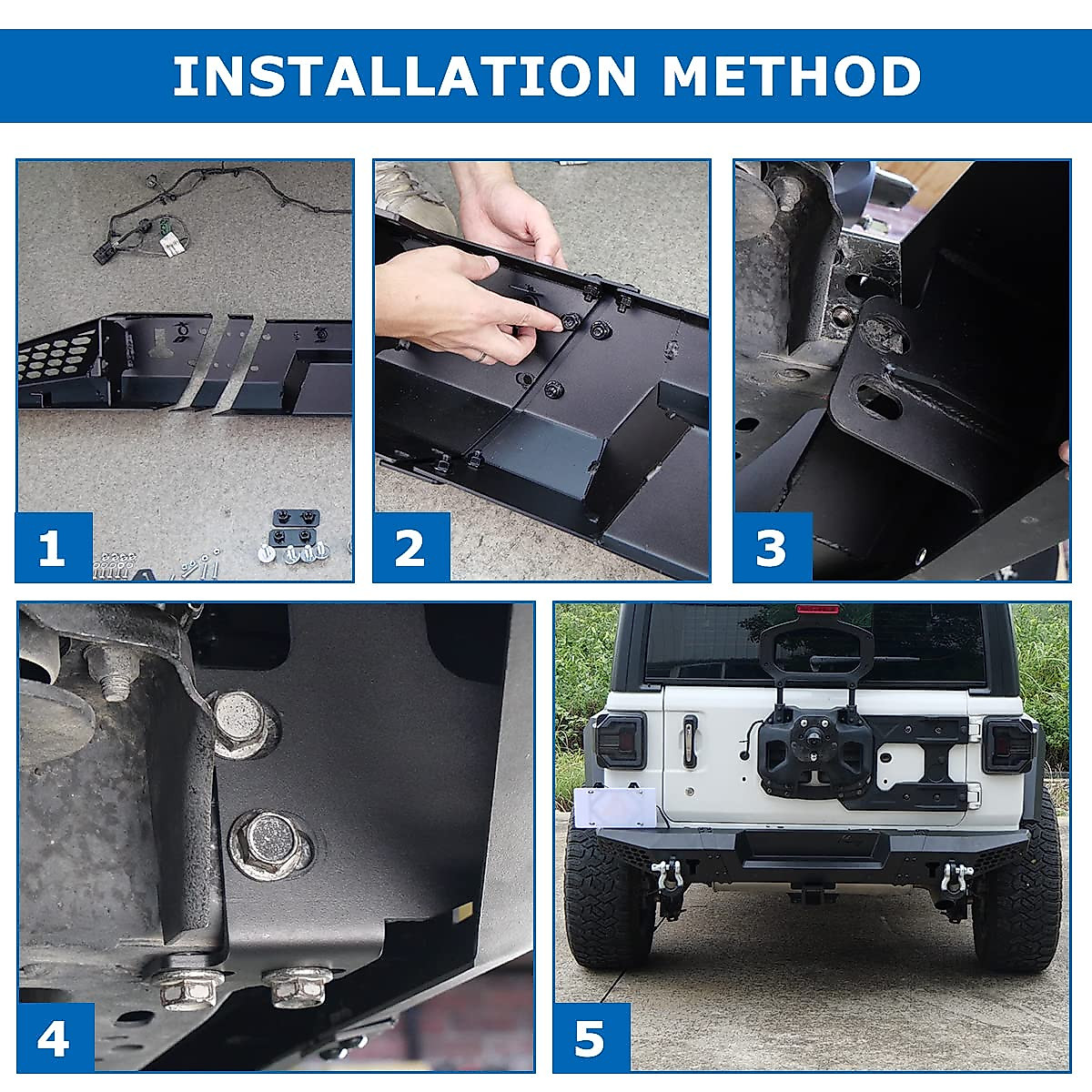 INSTALLATION METHOD

1

2

3

4

5