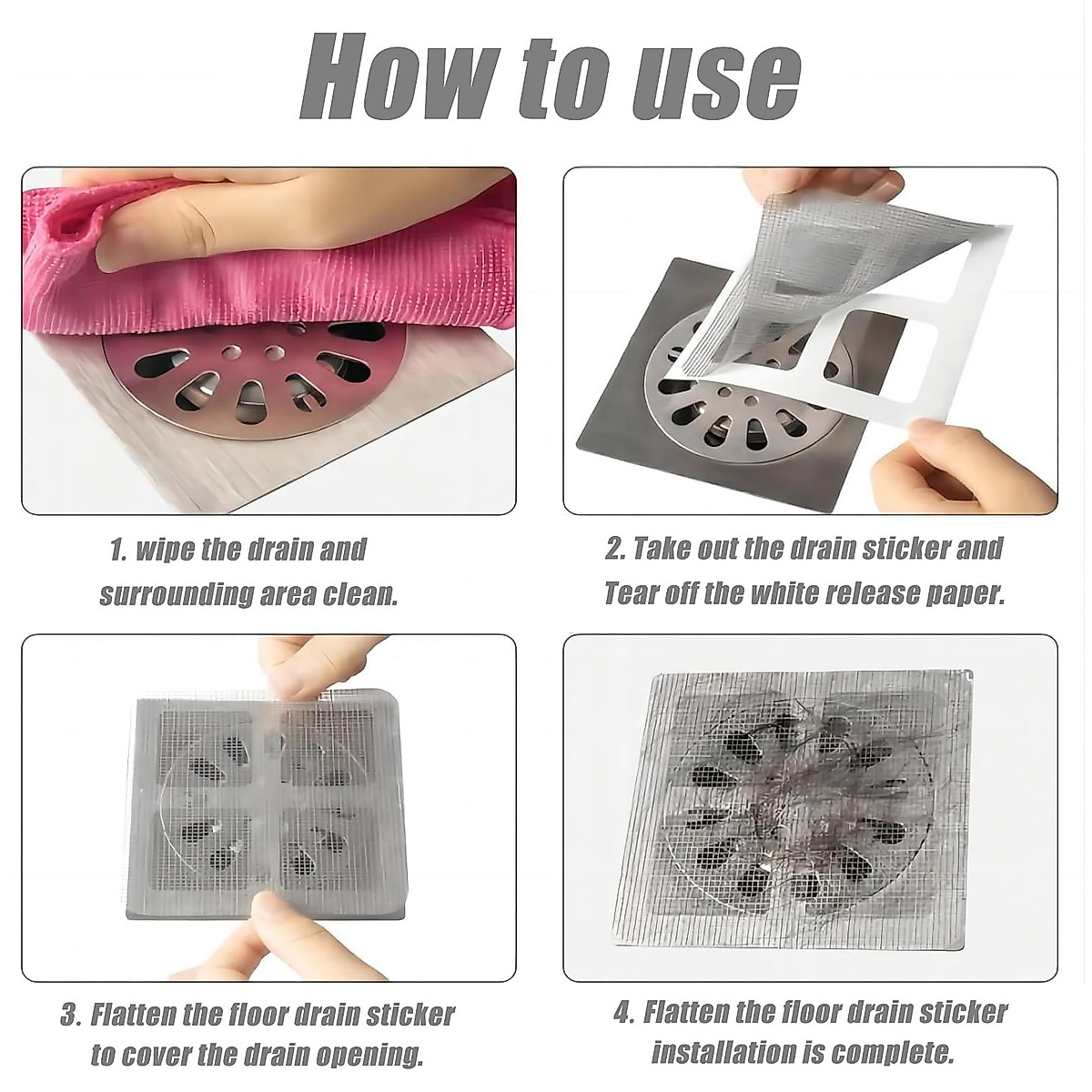 How to use

1. wipe the drain and surrounding area clean.

2. Take out the drain sticker and Tear off the white release paper.

3. Flatten the floor drain sticker to cover the drain opening.

4. Flatten the floor drain sticker installation is complete.