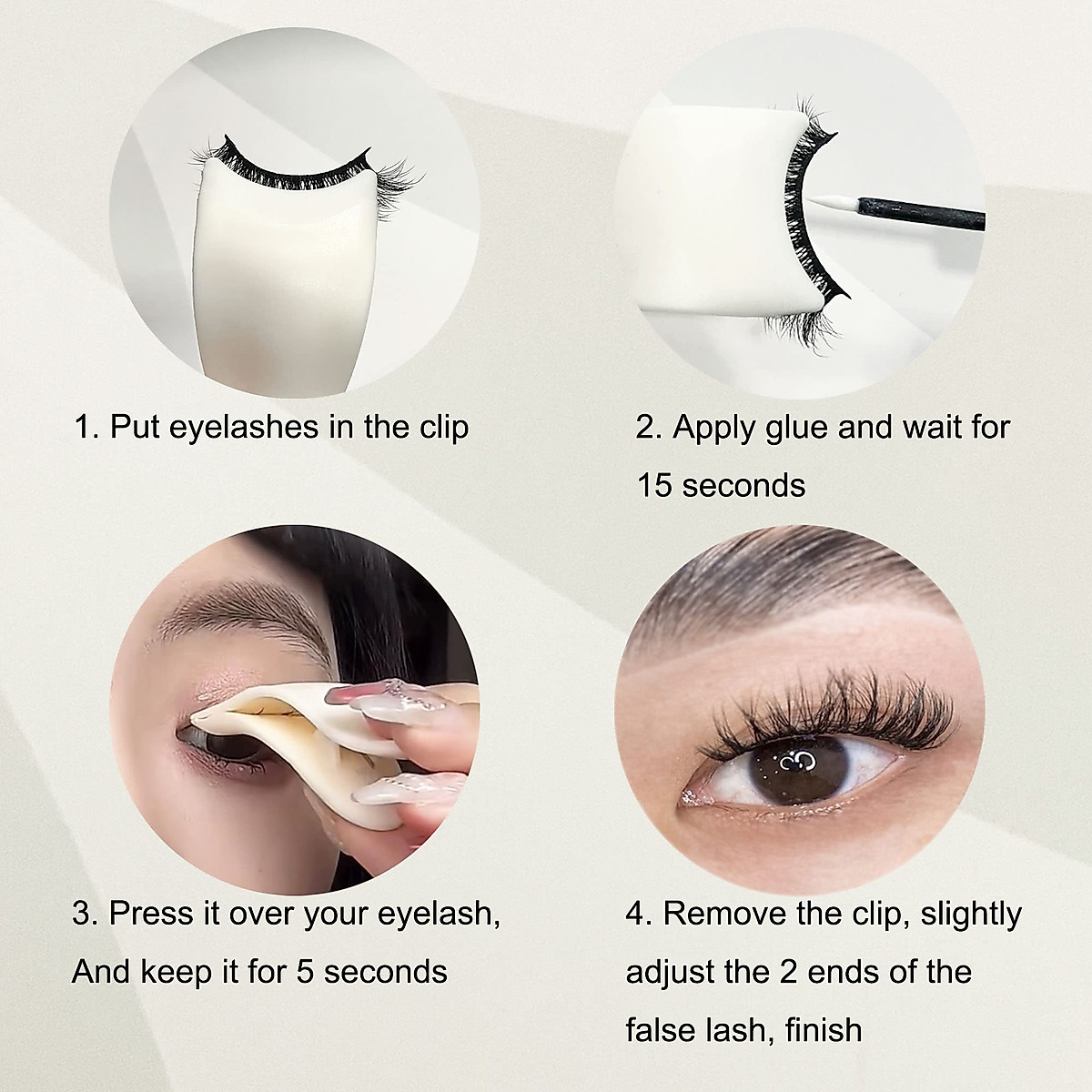 1. Put eyelashes in the clip

2. Apply glue and wait for 15 seconds

3. Press it over your eyelash, And keep it for 5 seconds

4. Remove the clip, slightly adjust the 2 ends of the false lash, finish