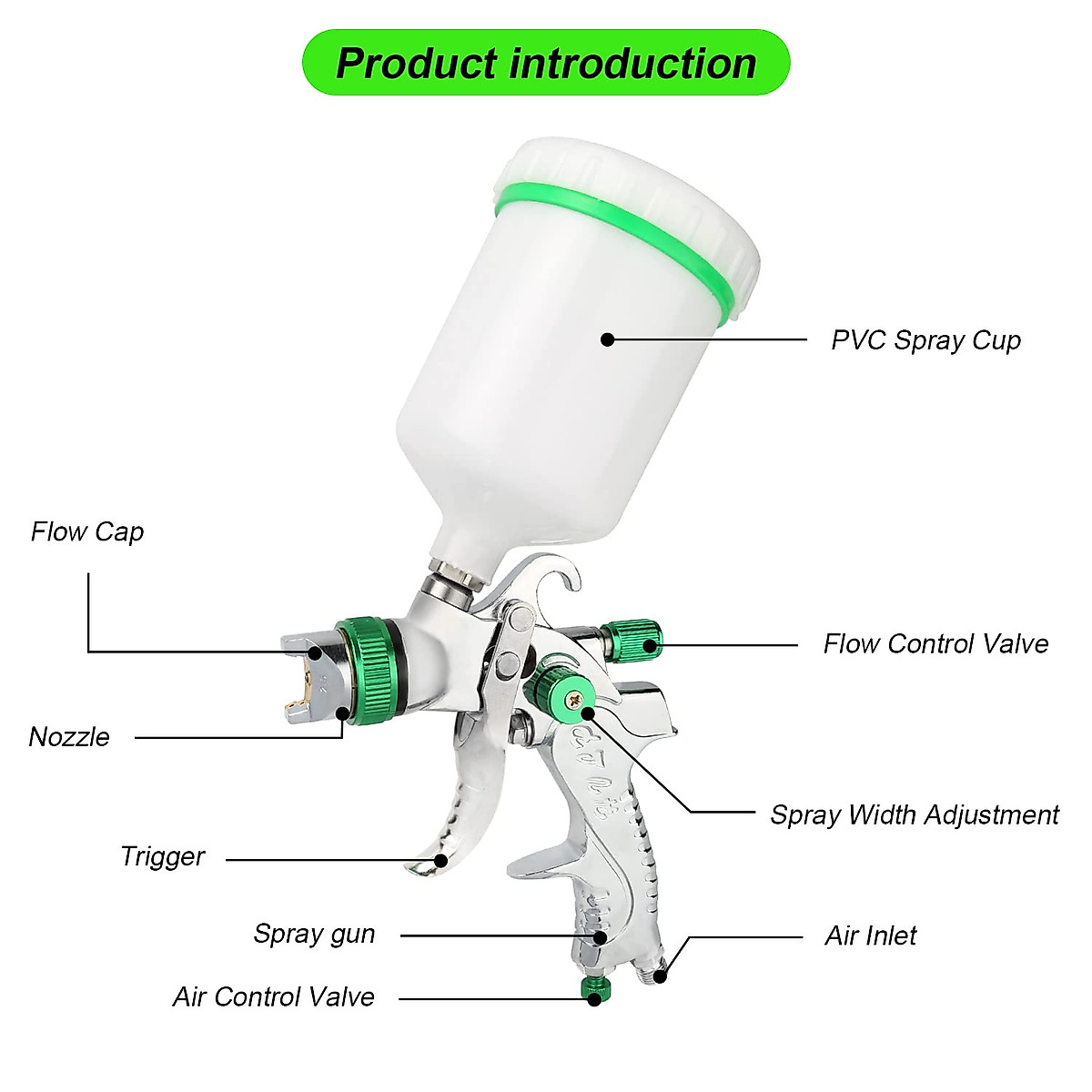 Product introduction

PVC Spray Cup

Flow Cap

Flow Control Valve

Nozzle

Spray Width Adjustment

Trigger

Spray gun

Air Inlet

Air Control Valve