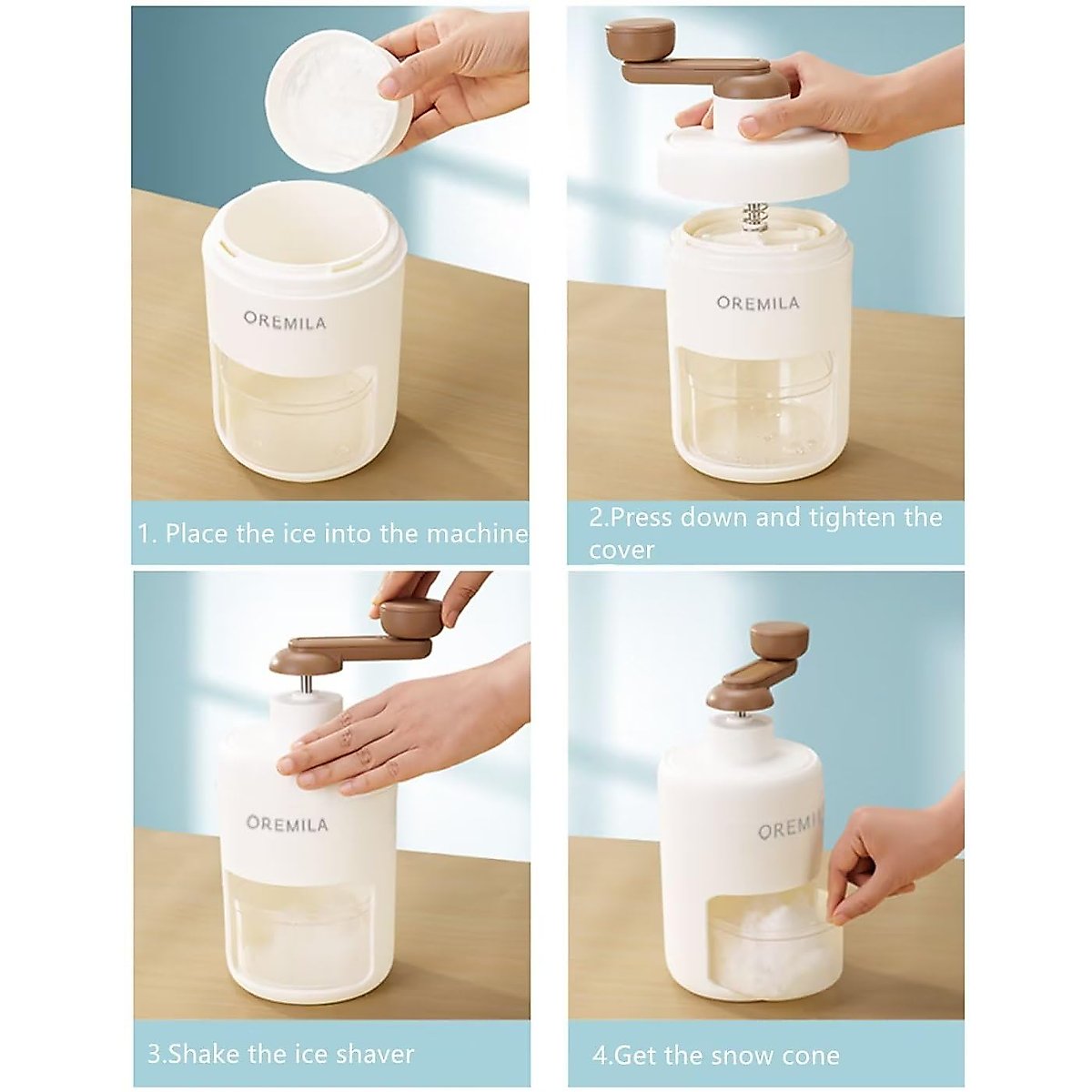 OREMILA

1. Place the ice into the machine

OREMILA

2.Press down and tighten the cover

OREMILA

3.Shake the ice shaver

OREMI

4.Get the snow cone