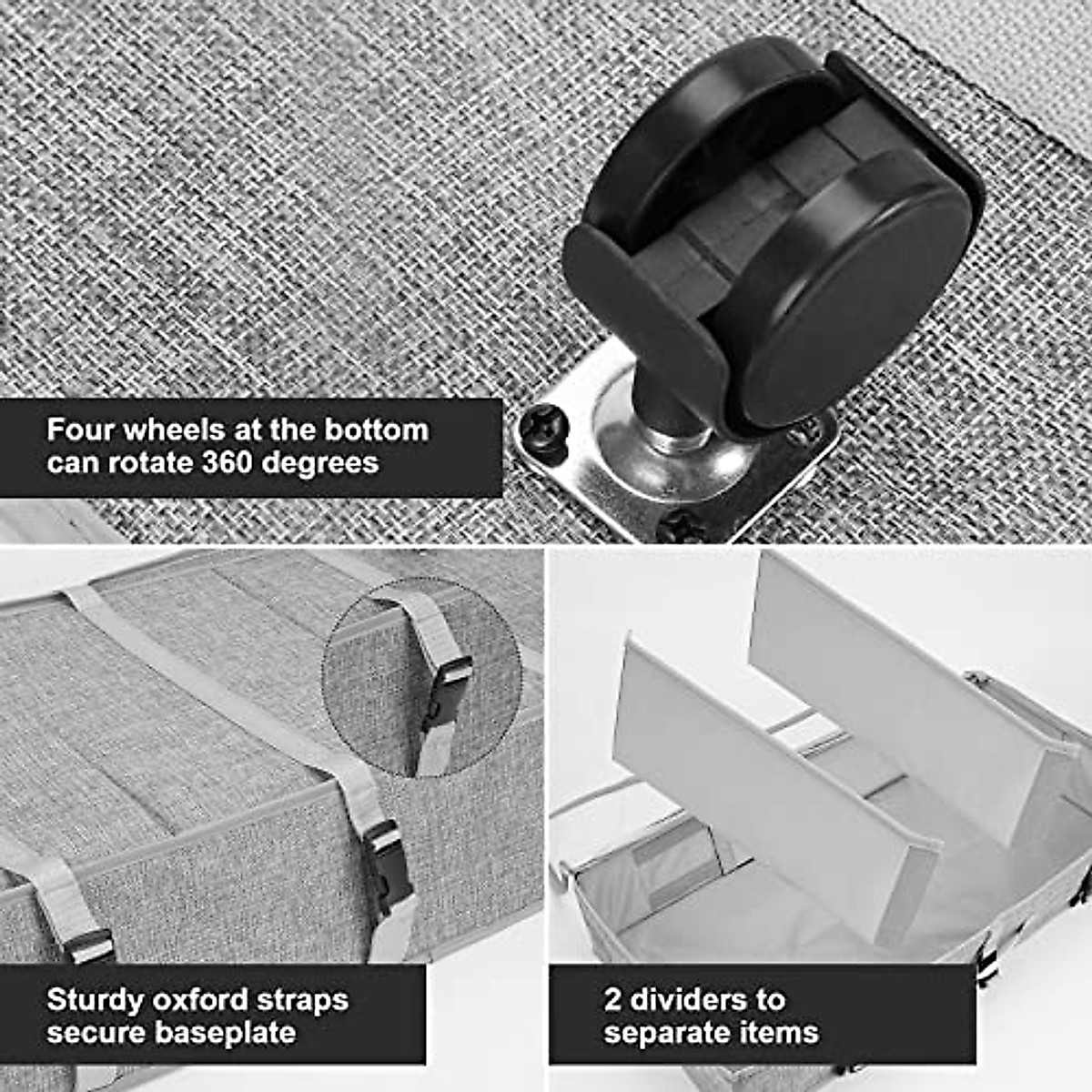 Four wheels at the bottom can rotate 360 degrees

Sturdy oxford straps secure baseplate

2 dividers to separate items