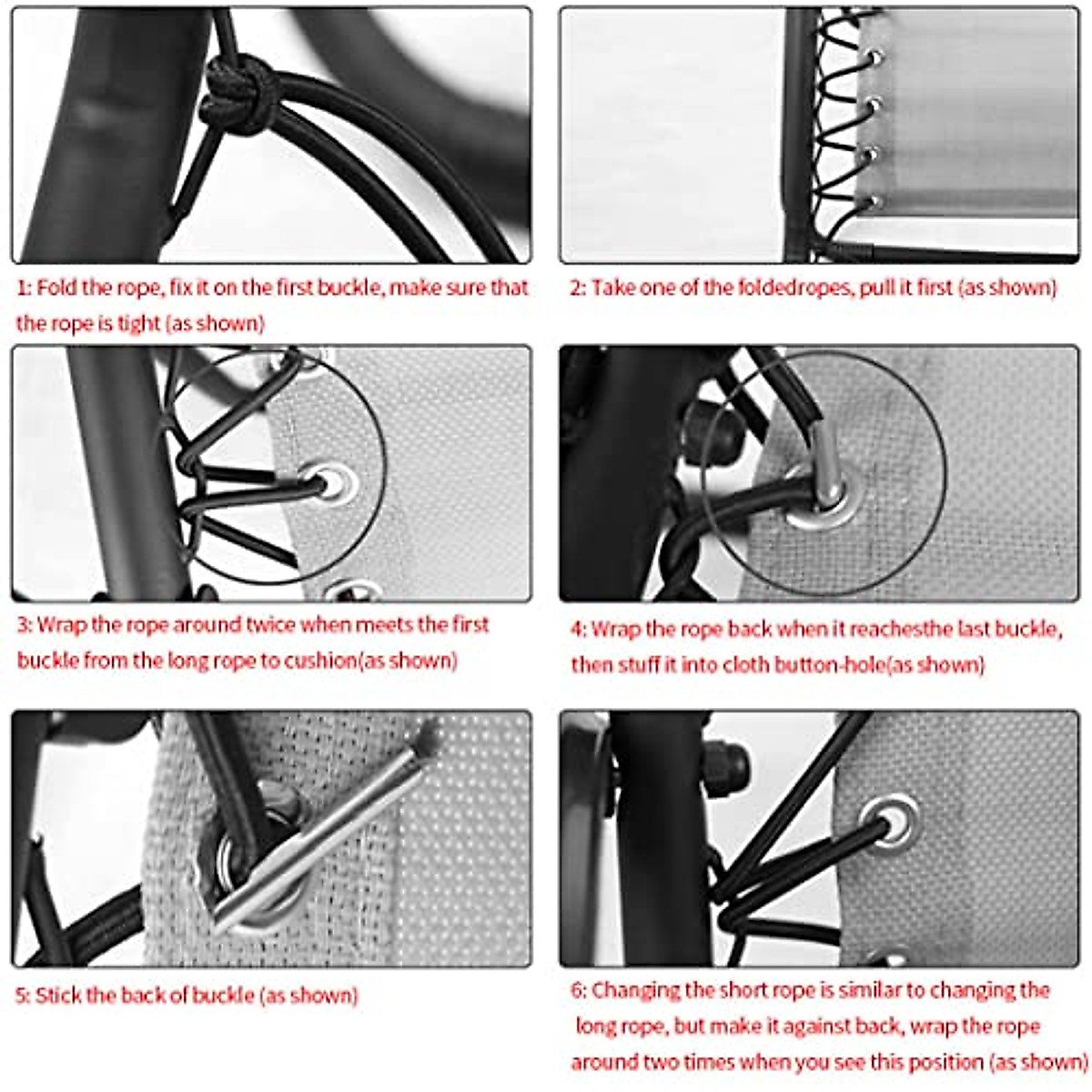 1: Fold the rope, fix it on the first buckle, make sure that the rope is tight (as shown)

2: Take one of the foldedropes, pull it first (as shown)

3: Wrap the rope around twice when meets the first buckle from the long rope to cushion(as shown)

4: Wrap the rope back when it reachesthe last buckle, then stuff it into cloth button-hole(as shown)

5: Stick the back of buckle (as shown)

6: Changing the short rope is similar to changing the long rope, but make it against back, wrap the rope around two times when you see this position (as shown)