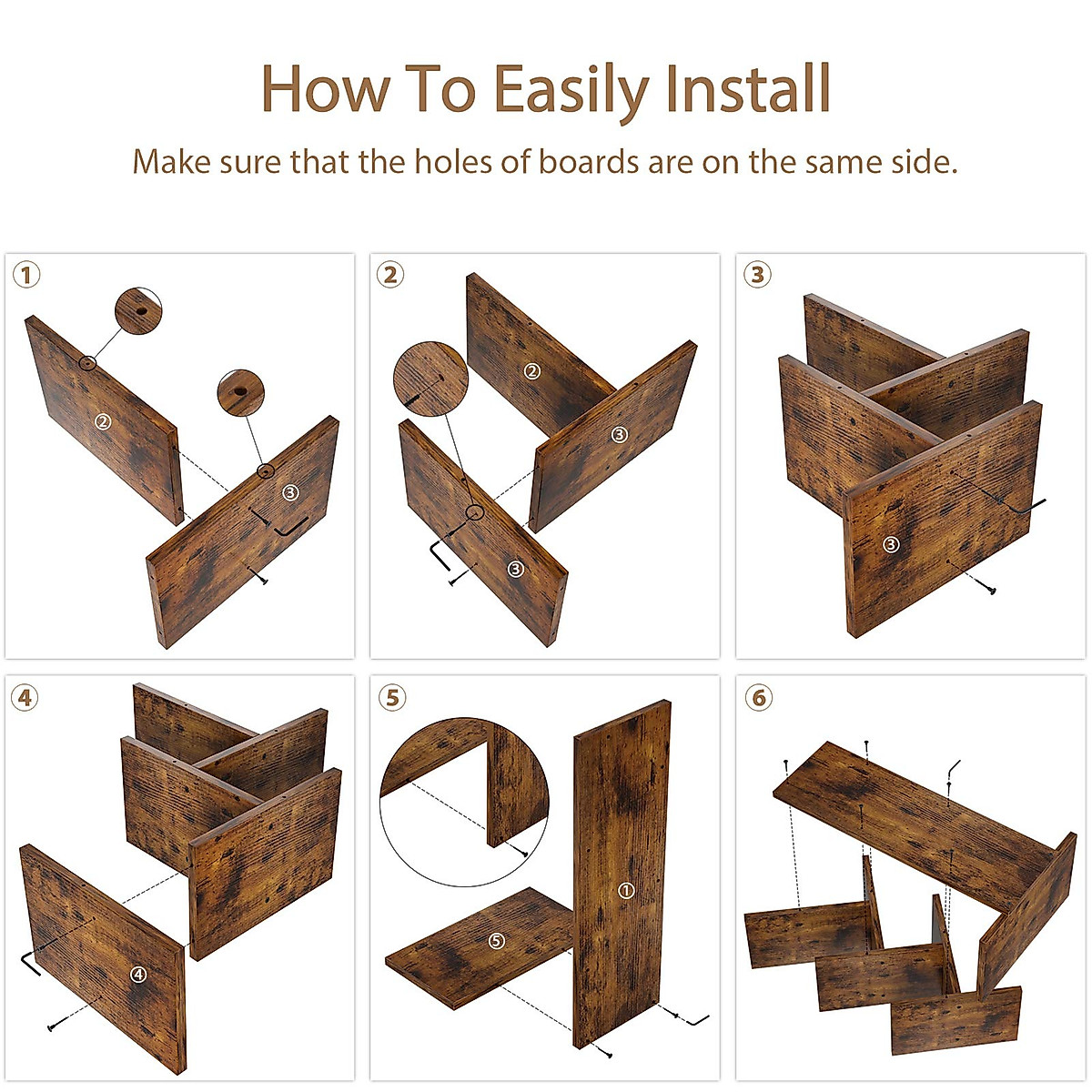 How To Easily Install

Make sure that the holes of boards are on the same side.

1
②
③

2
②
③
③

3
③

4
④

5
⑤
①

6