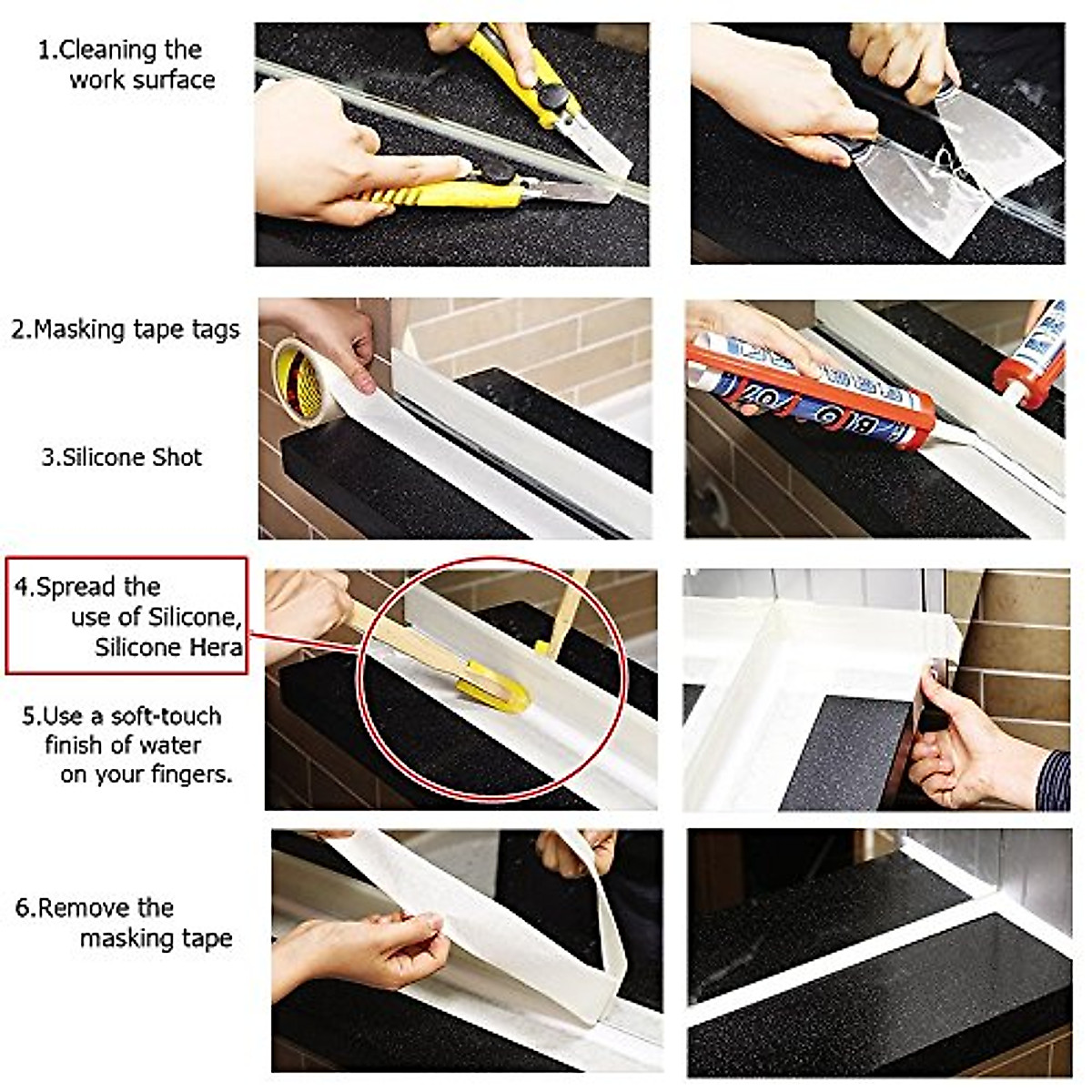 1.Cleaning the work surface

2.Masking tape tags

3.Silicone Shot

4.Spread the use of Silicone, Silicone Hera

5.Use a soft-touch finish of water on your fingers.

6.Remove the masking tape