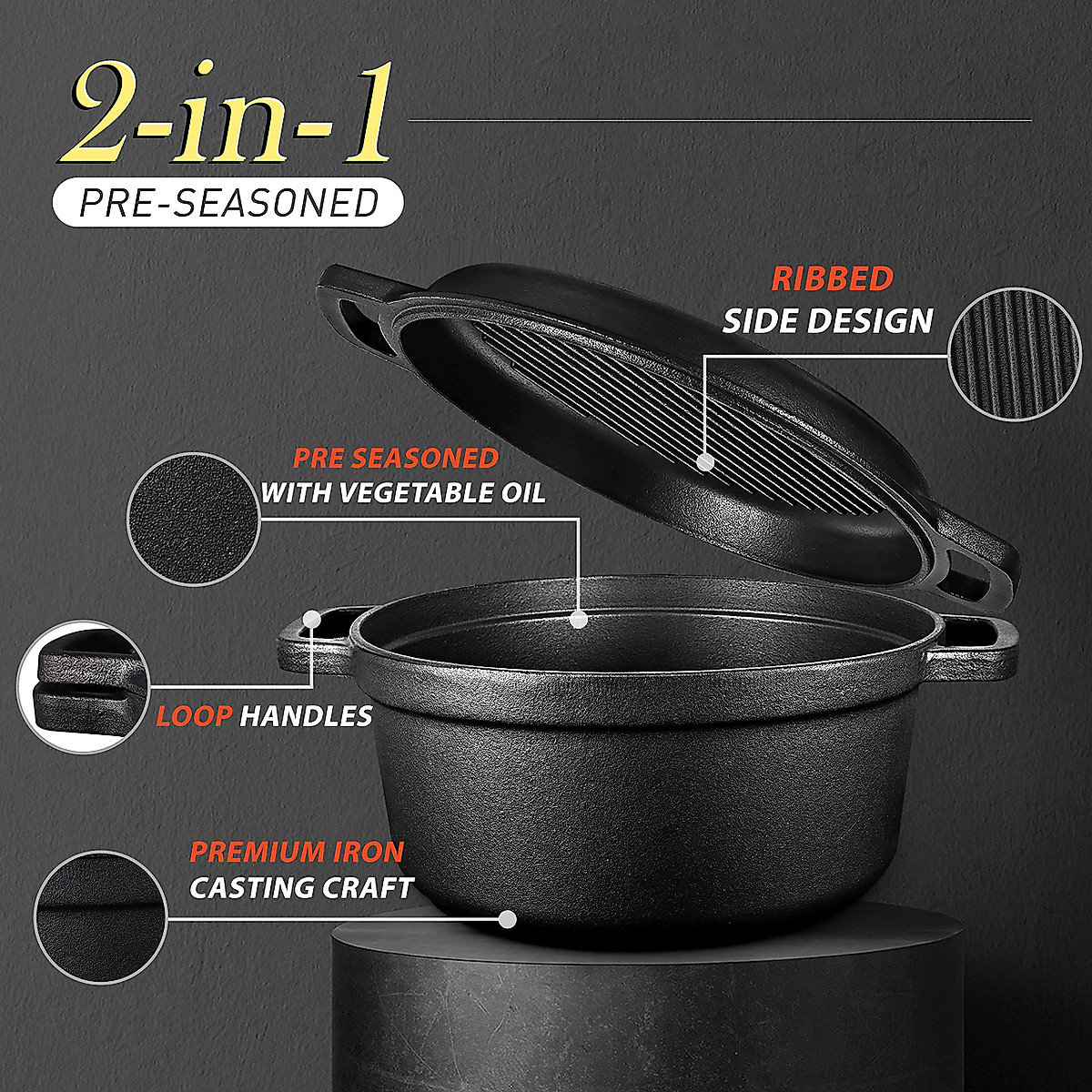 2-in-1
PRE-SEASONED

RIBBED
SIDE DESIGN

PRE SEASONED
WITH VEGETABLE OIL

LOOP HANDLES

PREMIUM IRON
CASTING CRAFT