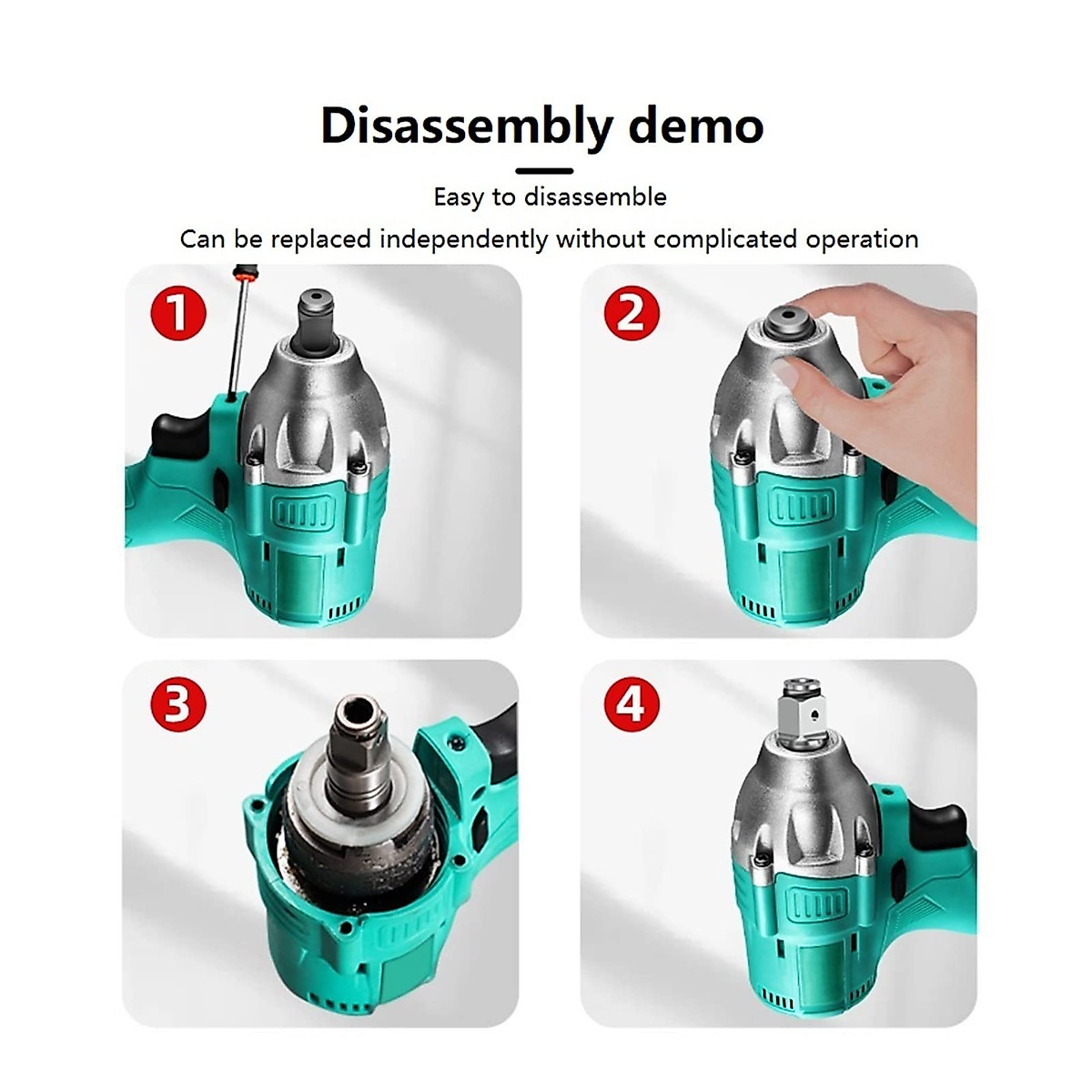 Disassembly demo

Easy to disassemble

Can be replaced independently without complicated operation

1

2

3

4