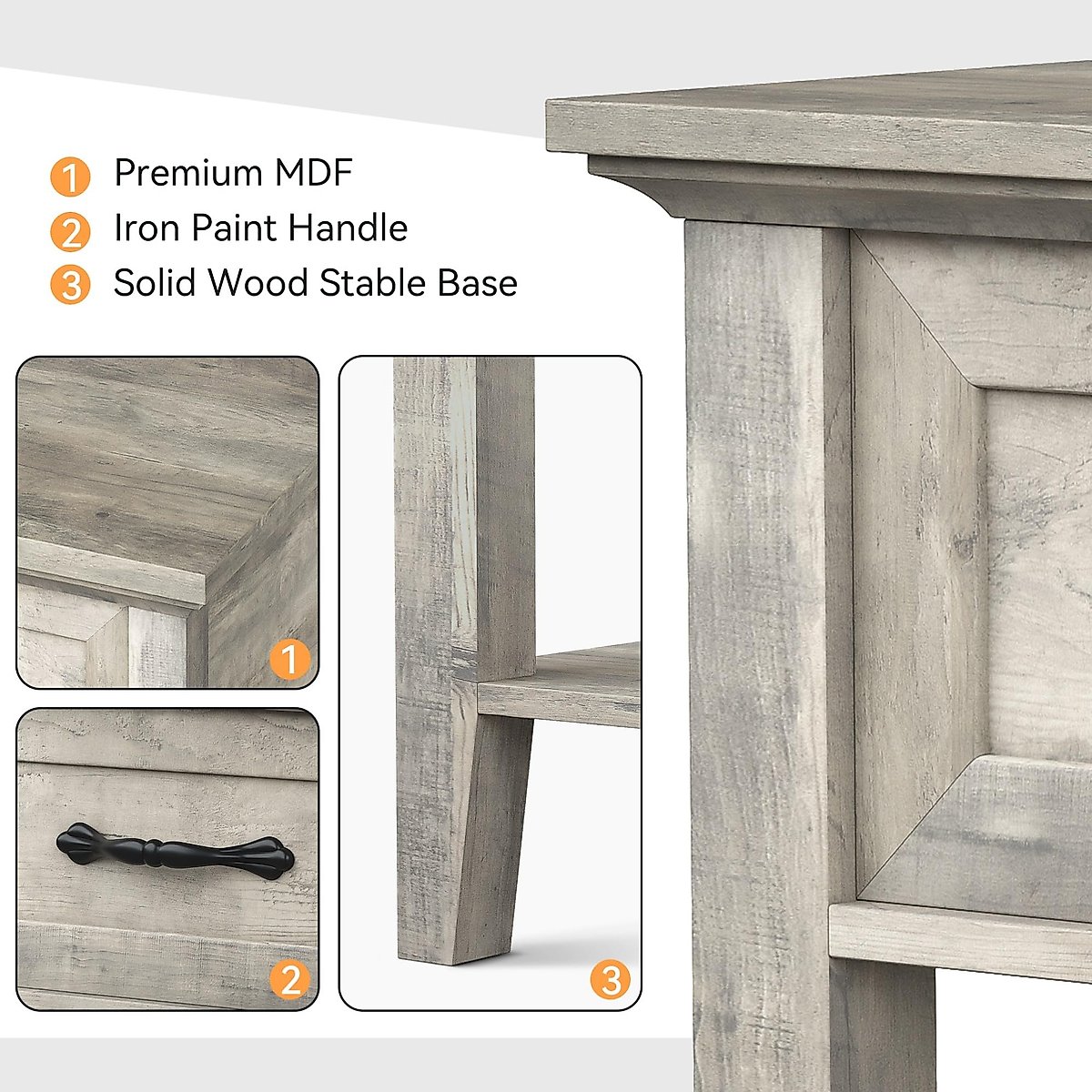 1 Premium MDF
2 Iron Paint Handle
3 Solid Wood Stable Base

1

2

3