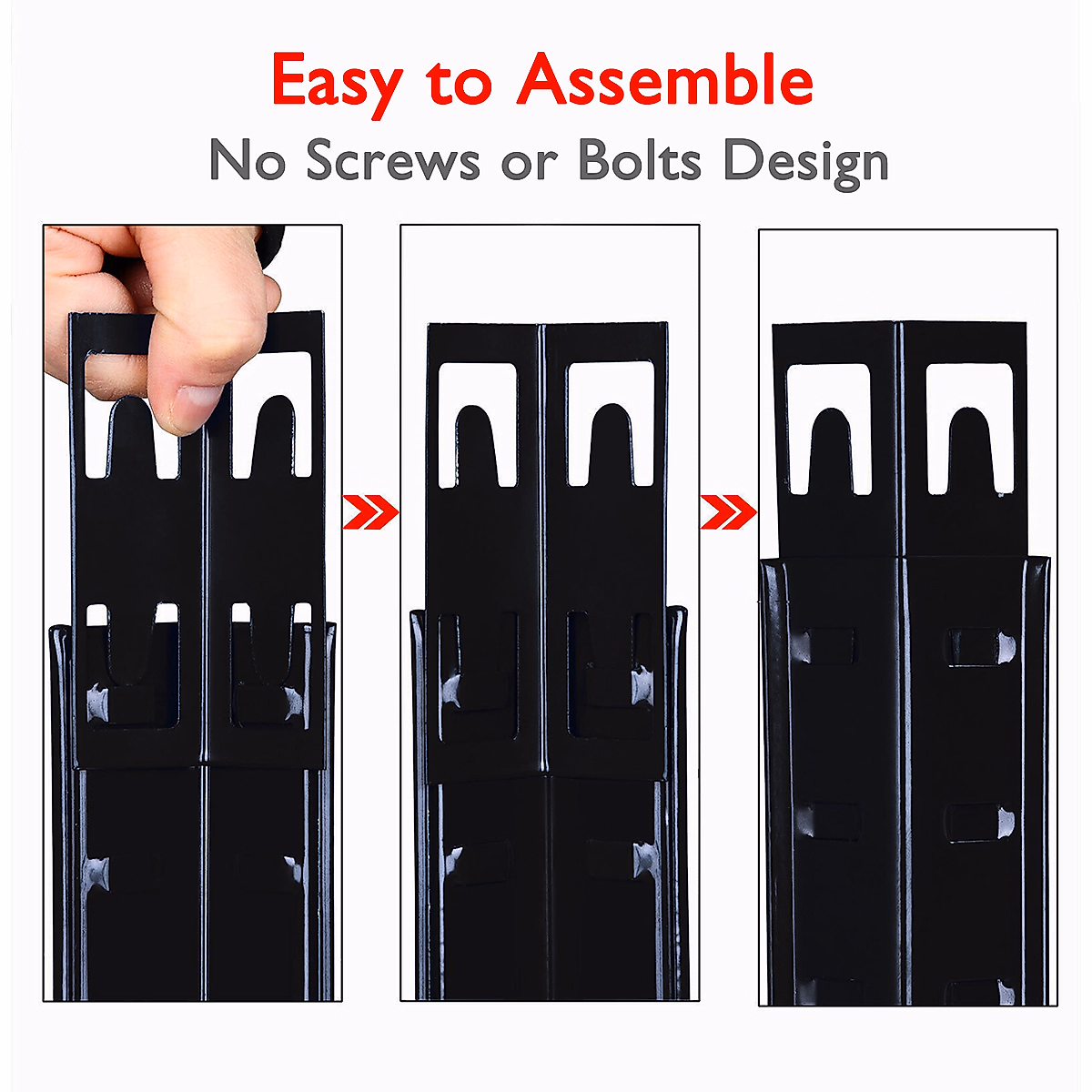 Easy to Assemble

No Screws or Bolts Design