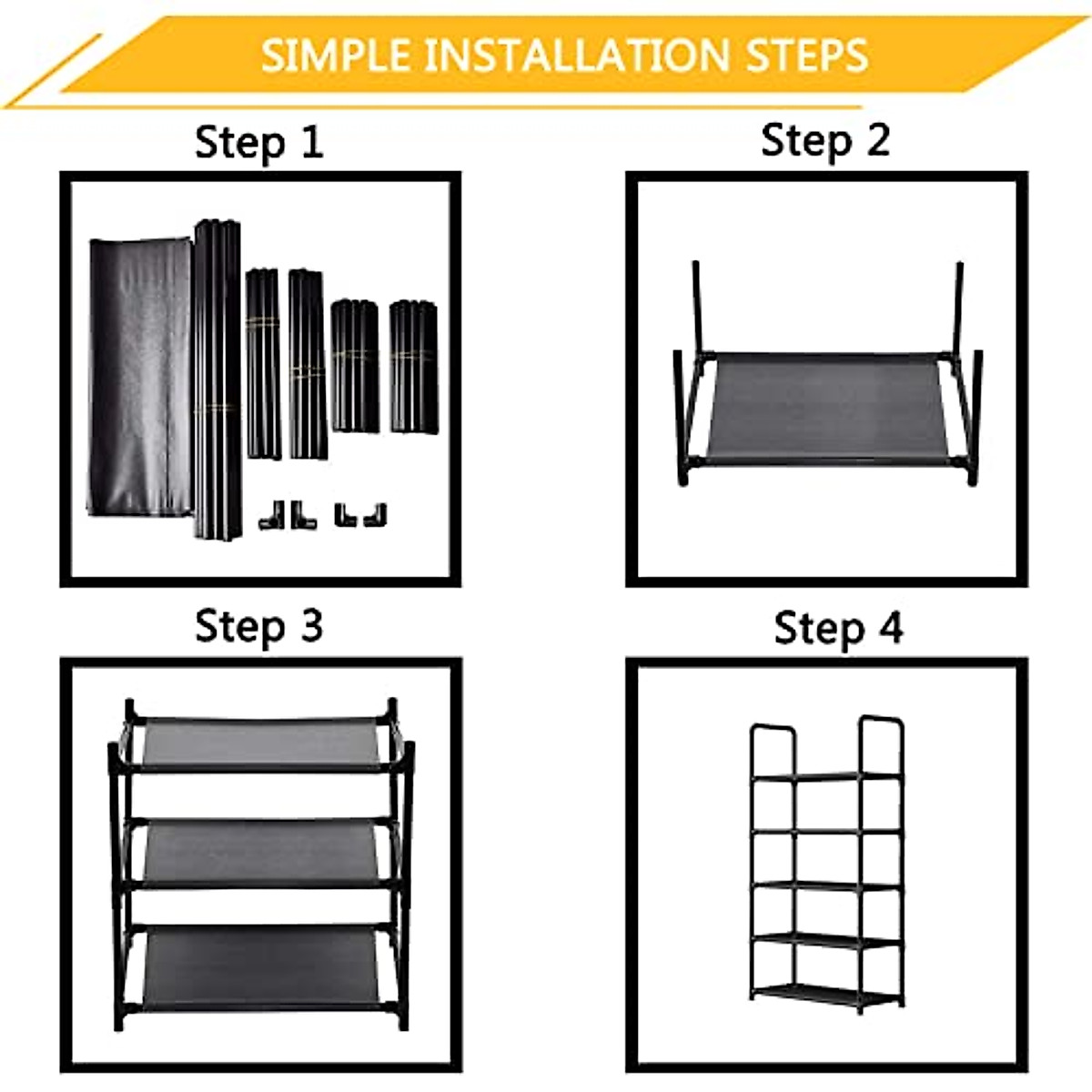 SIMPLE INSTALLATION STEPS

Step 1

Step 2

Step 3

Step 4