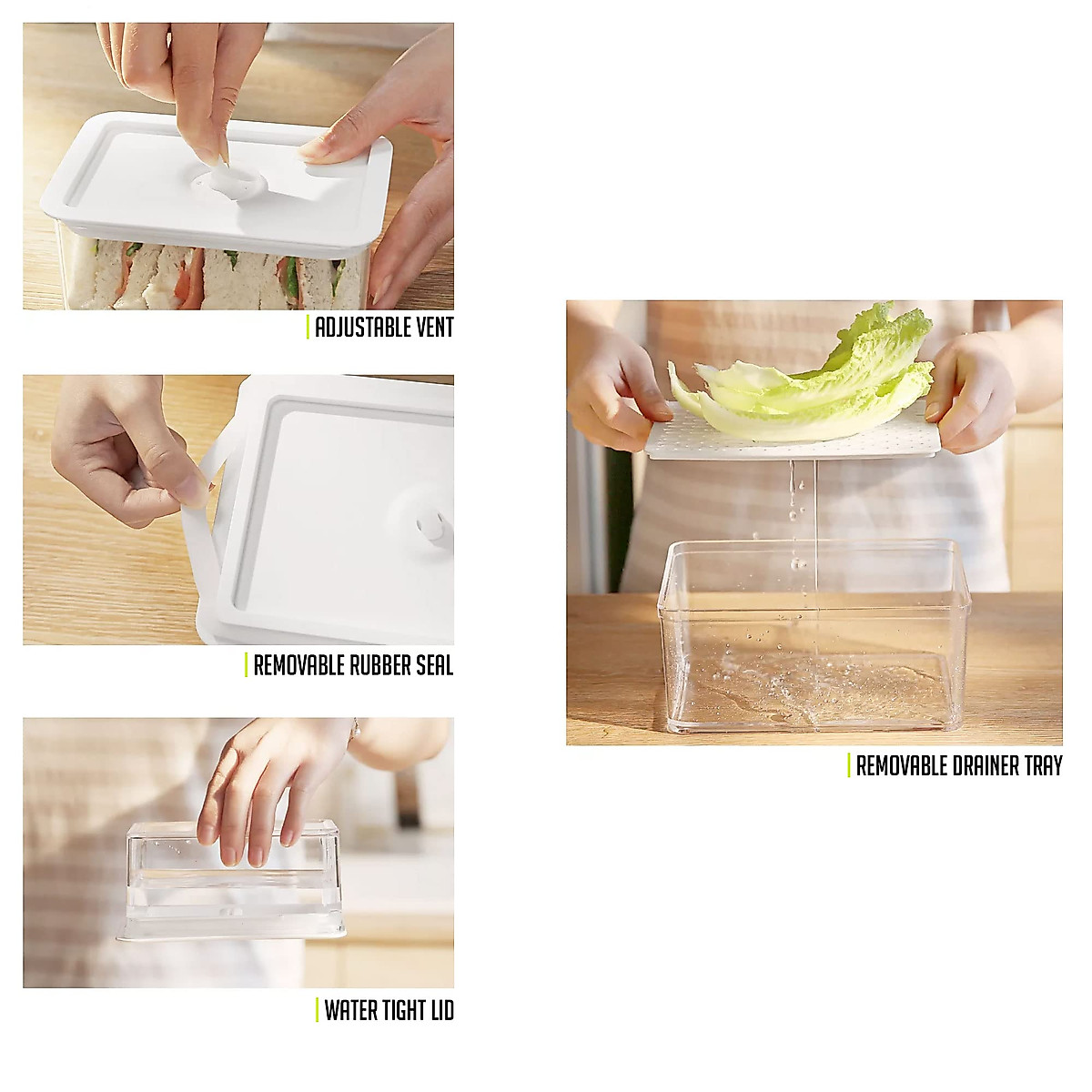 ADJUSTABLE VENT

REMOVABLE RUBBER SEAL

WATER TIGHT LID

REMOVABLE DRAINER TRAY