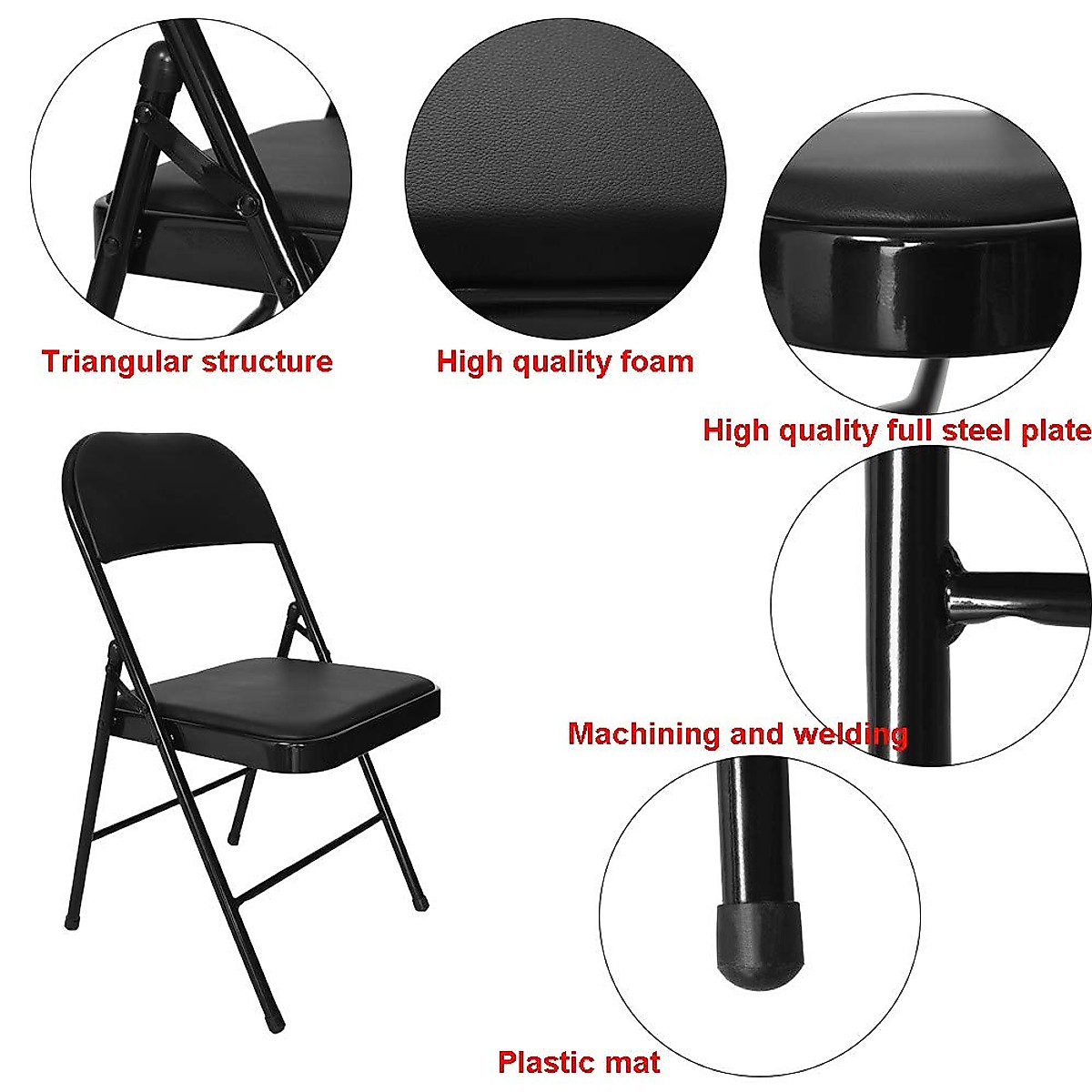 Triangular structure

High quality foam

High quality full steel plate

Machining and welding

Plastic mat