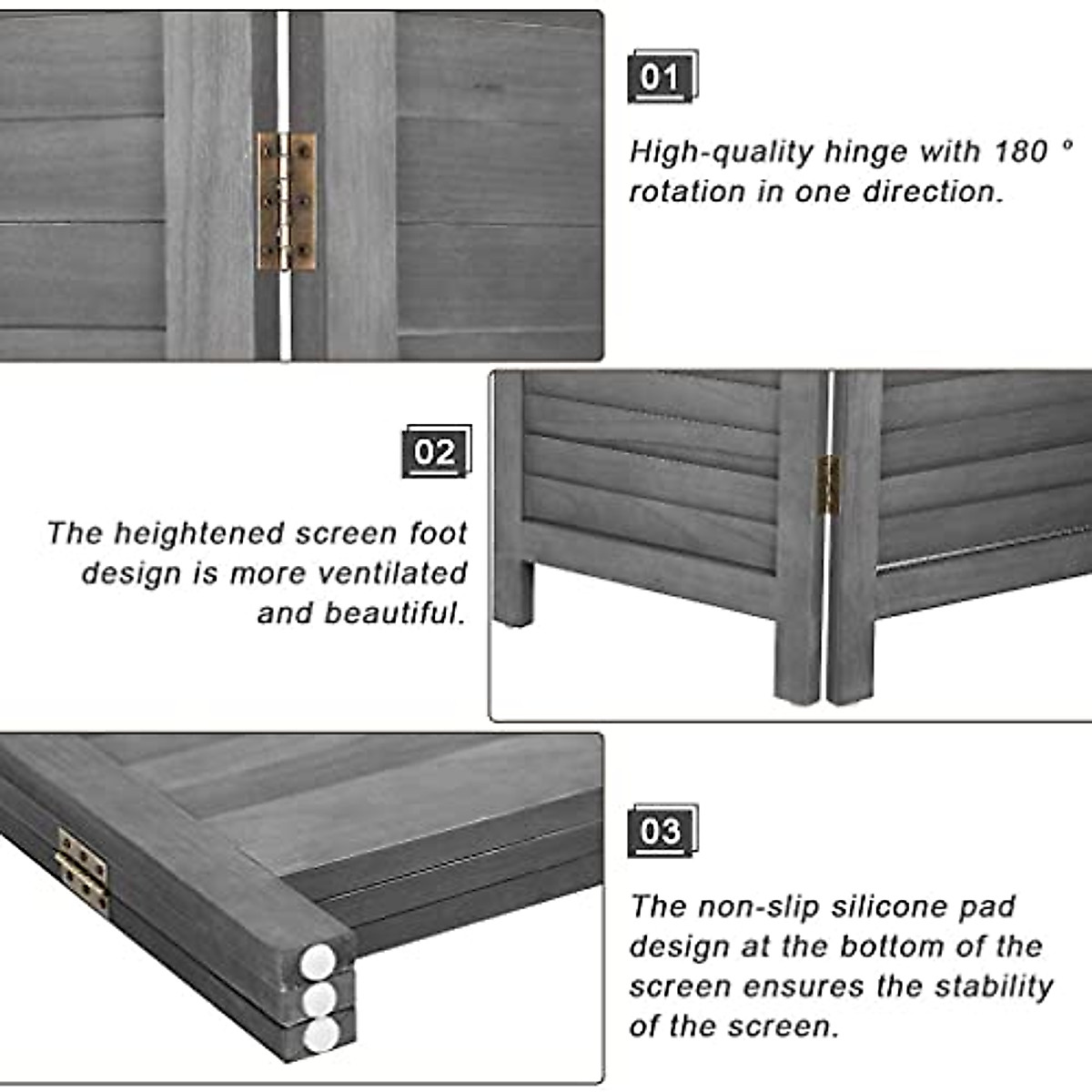 01

High-quality hinge with 180 ° rotation in one direction.

02

The heightened screen foot design is more ventilated and beautiful.

03

The non-slip silicone pad design at the bottom of the screen ensures the stability of the screen.