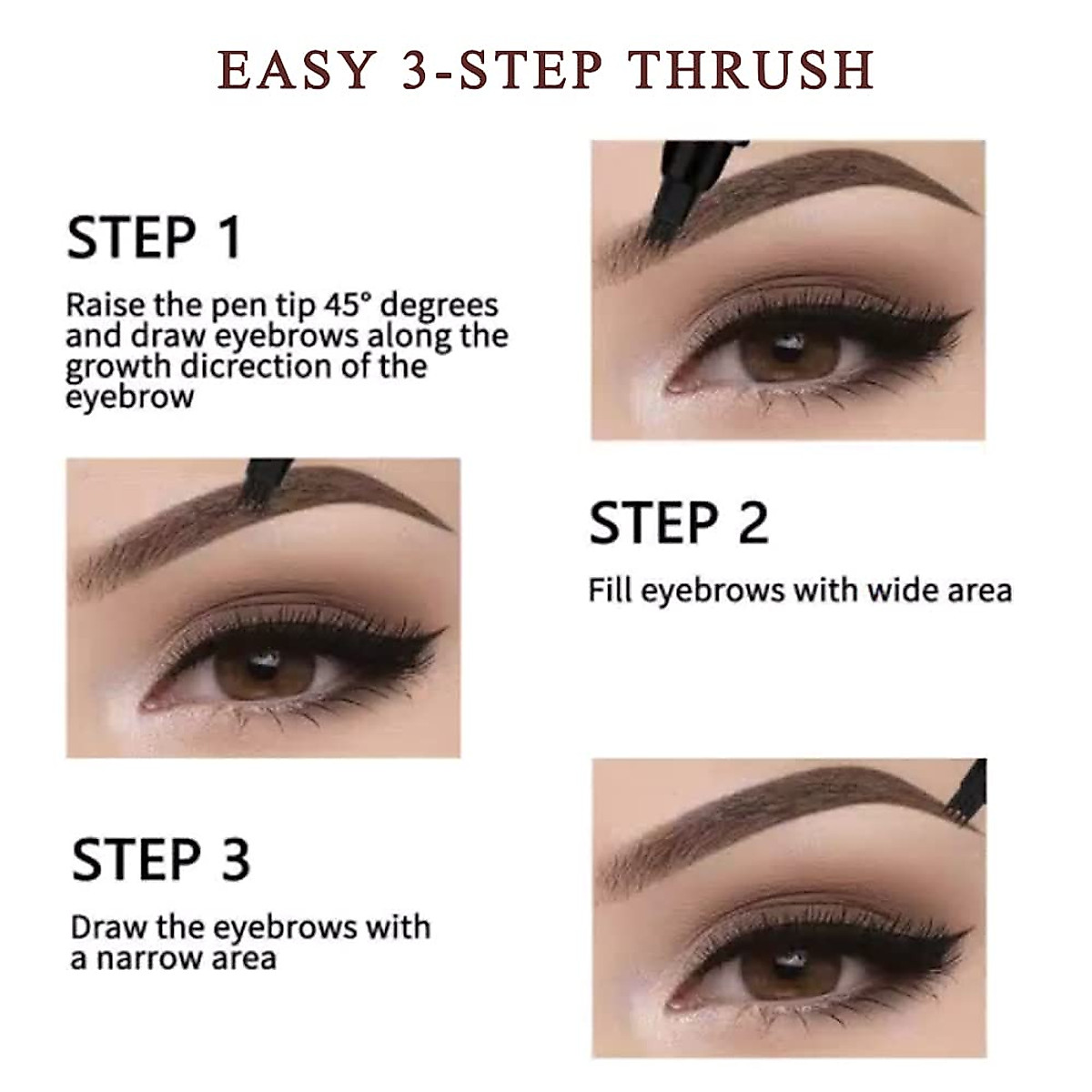 EASY 3-STEP THRUSH

STEP 1

Raise the pen tip 45° degrees and draw eyebrows along the growth dicrection of the eyebrow

STEP 2

Fill eyebrows with wide area

STEP 3

Draw the eyebrows with a narrow area