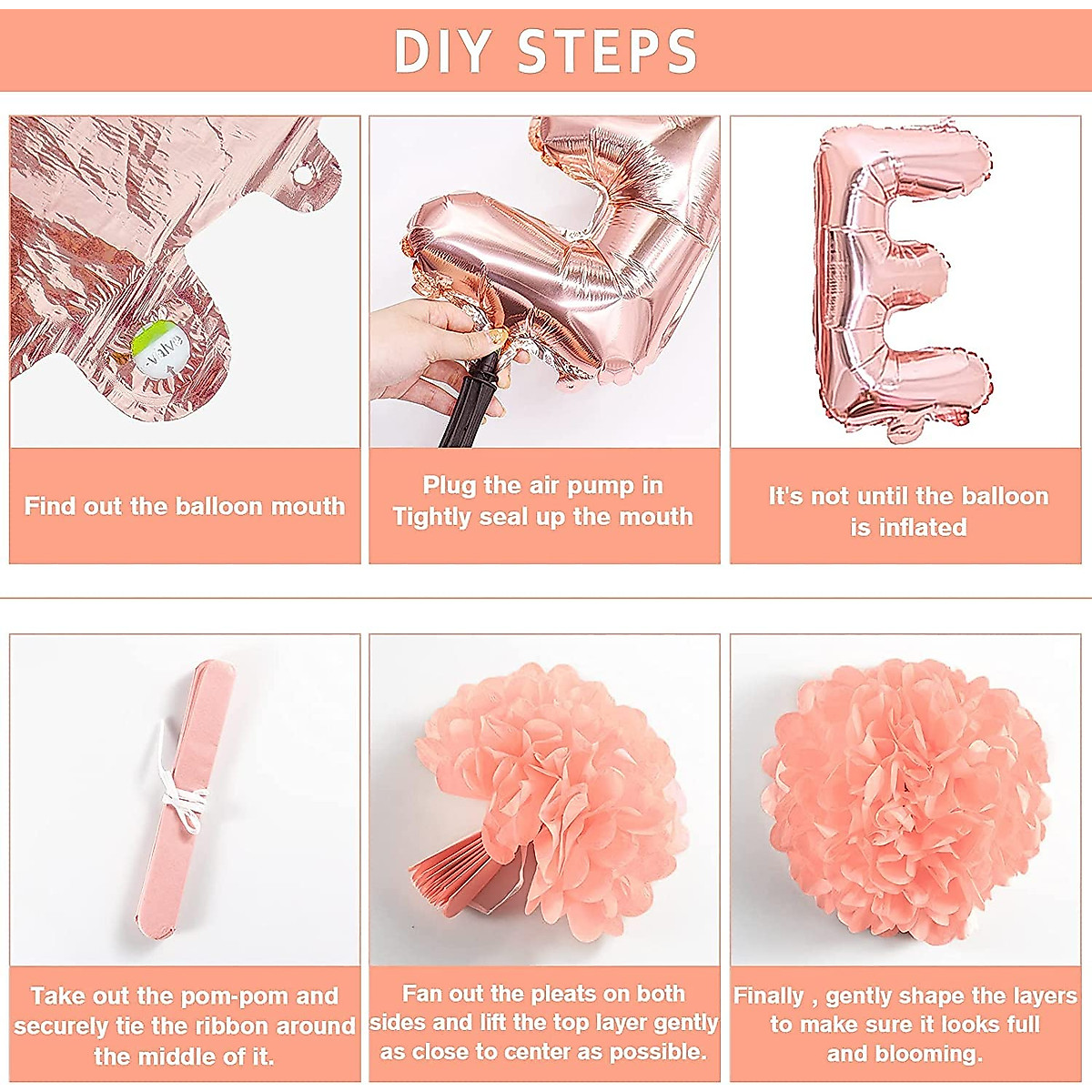 DIY STEPS

valve

Find out the balloon mouth

Plug the air pump in
Tightly seal up the mouth

It's not until the balloon is inflated

Take out the pom-pom and securely tie the ribbon around the middle of it.

Fan out the pleats on both sides and lift the top layer gently as close to center as possible.

Finally , gently shape the layers to make sure it looks full and blooming.