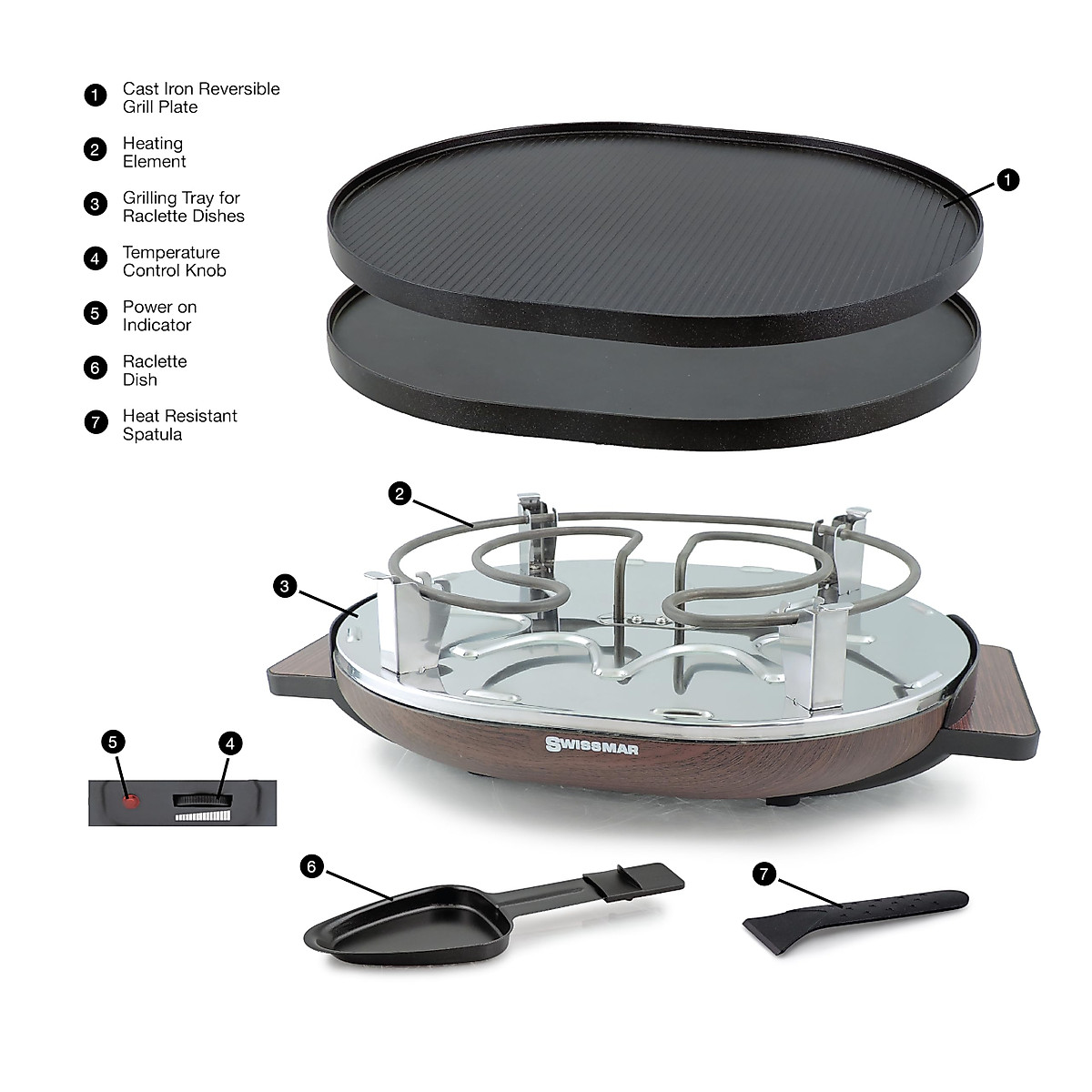 1 Cast Iron Reversible Grill Plate

2 Heating Element

3 Grilling Tray for Raclette Dishes

4 Temperature Control Knob

5 Power on Indicator

6 Raclette Dish

7 Heat Resistant Spatula

1

2

3

SWISSMAR

5

4

6

7