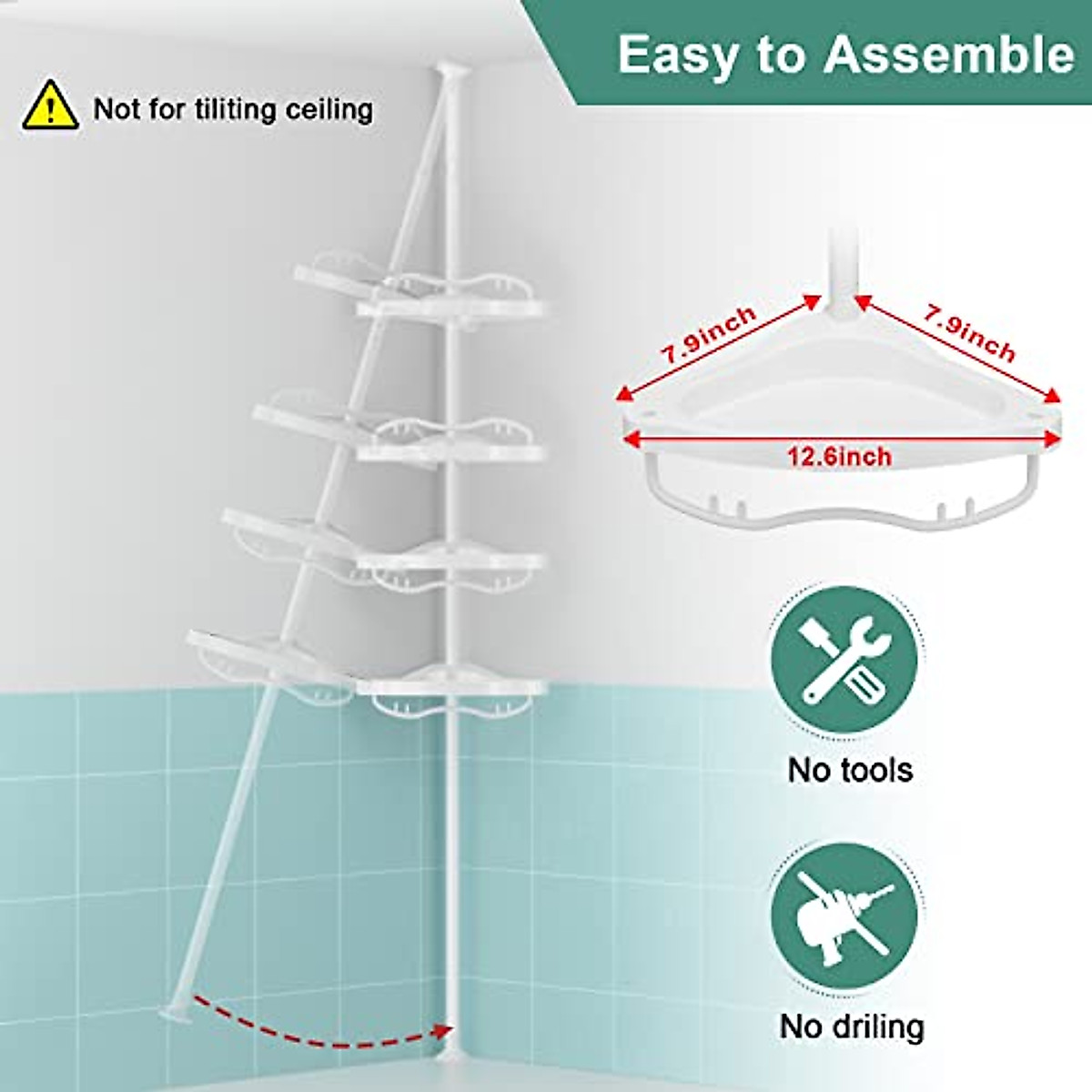 Easy to Assemble

Not for tiliting ceiling

7.9inch

7.9inch

12.6inch

No tools

No driling