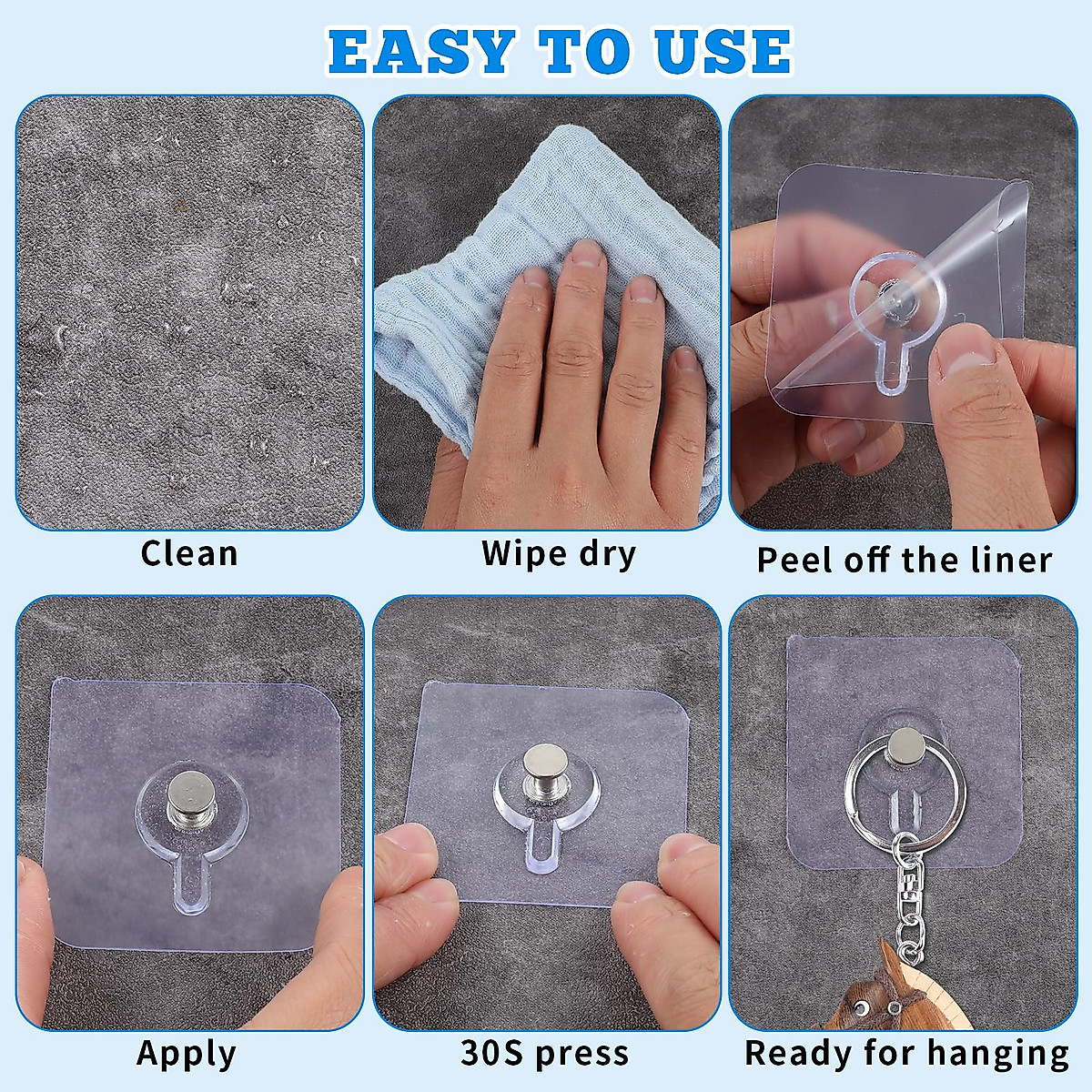 EASY TO USE

Clean

Wipe dry

Peel off the liner

Apply

30S press

Ready for hanging