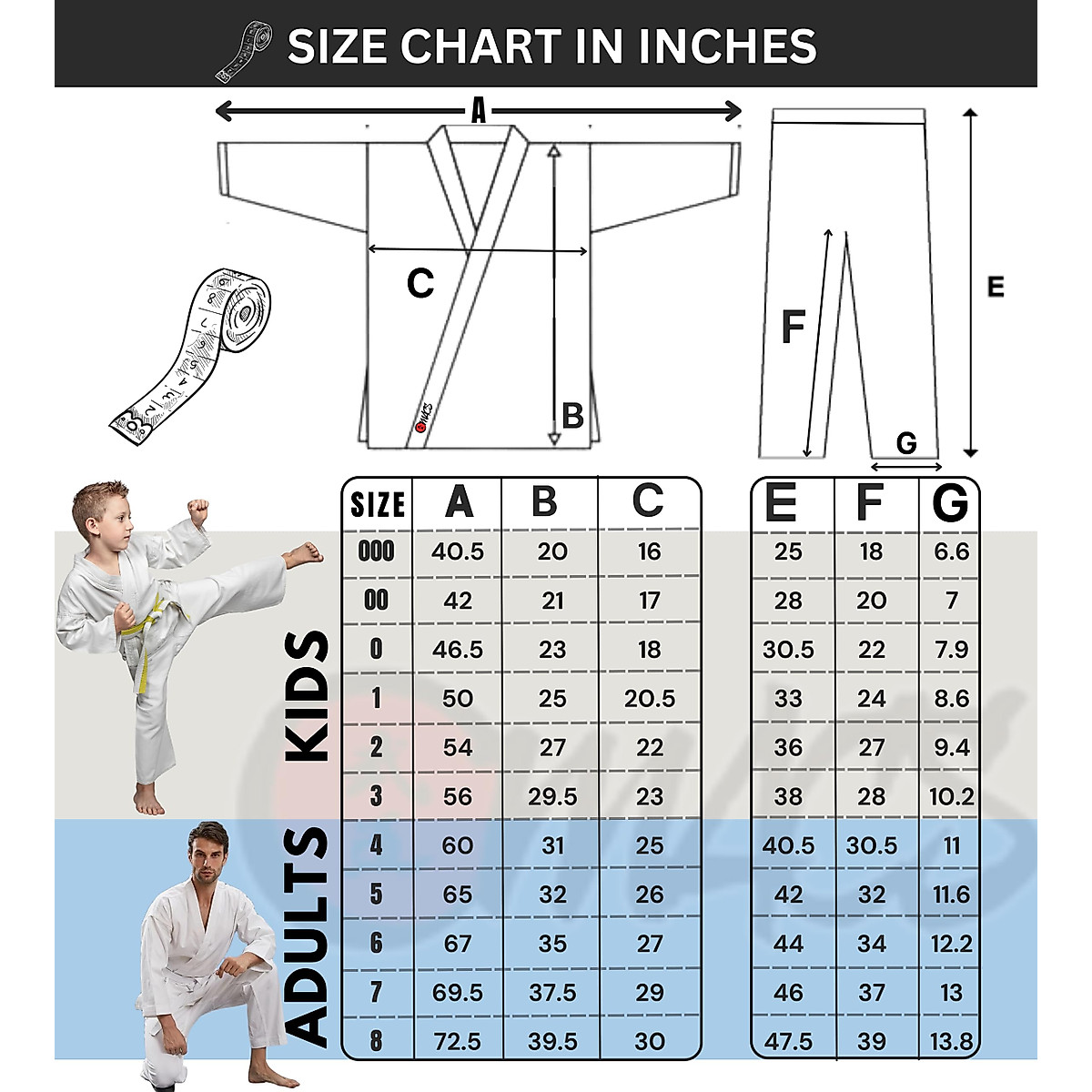 SIZE CHART IN INCHES

A
C
B
F
E
G

KIDS
ADULTS

| SIZE | A | B | C |
|---|---|---|---|
| 000 | 40.5 | 20 | 16 |
| 00 | 42 | 21 | 17 |
| 0 | 46.5 | 23 | 18 |
| 1 | 50 | 25 | 20.5 |
| 2 | 54 | 27 | 22 |
| 3 | 56 | 29.5 | 23 |
| 4 | 60 | 31 | 25 |
| 5 | 65 | 32 | 26 |
| 6 | 67 | 35 | 27 |
| 7 | 69.5 | 37.5 | 29 |
| 8 | 72.5 | 39.5 | 30 |

| E | F | G |
|---|---|---|
| 25 | 18 | 6.6 |
| 28 | 20 | 7 |
| 30.5 | 22 | 7.9 |
| 33 | 24 | 8.6 |
| 36 | 27 | 9.4 |
| 38 | 28 | 10.2 |
| 40.5 | 30.5 | 11 |
| 42 | 32 | 11.6 |
| 44 | 34 | 12.2 |
| 46 | 37 | 13 |
| 47.5 | 39 | 13.8 |