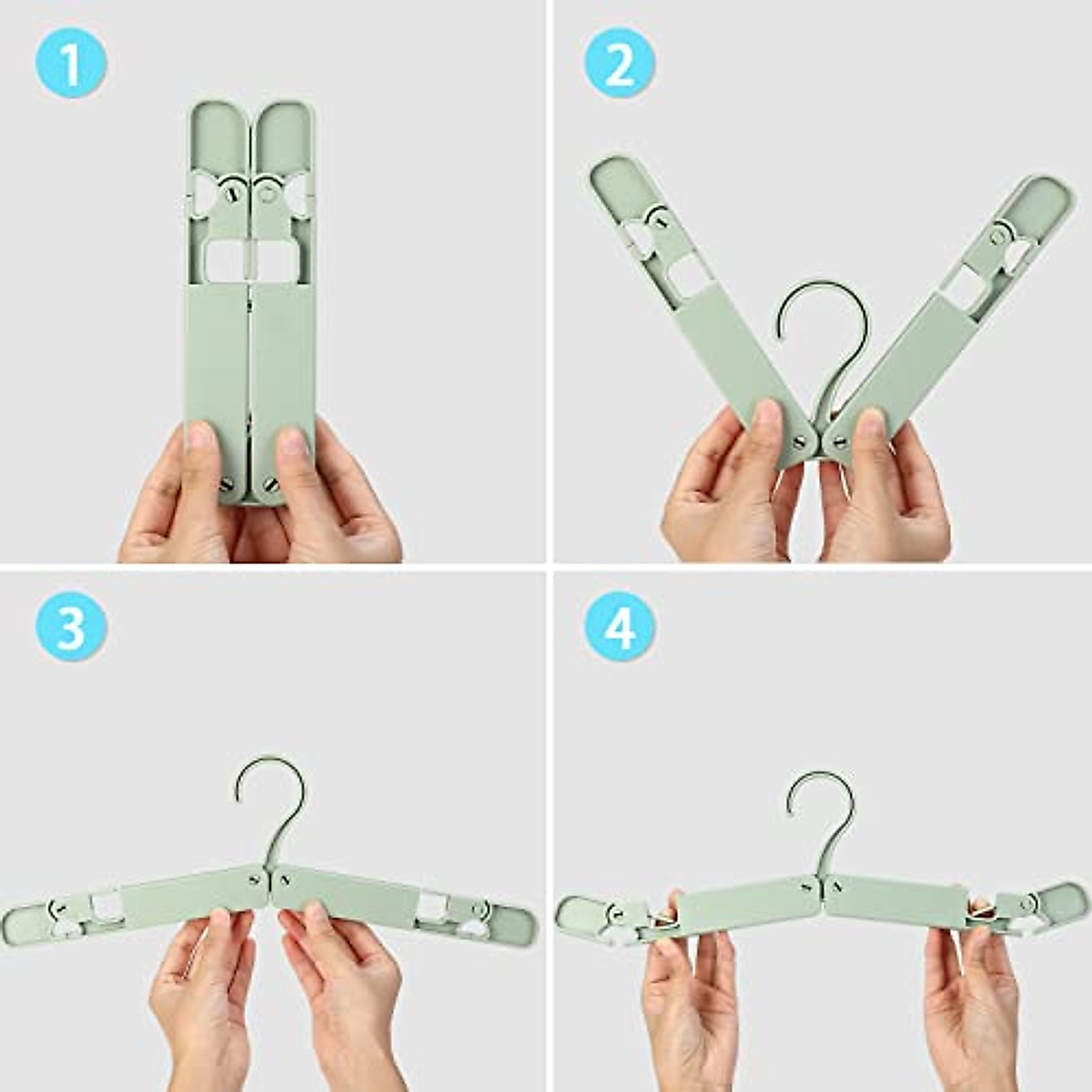 1

2

3

4