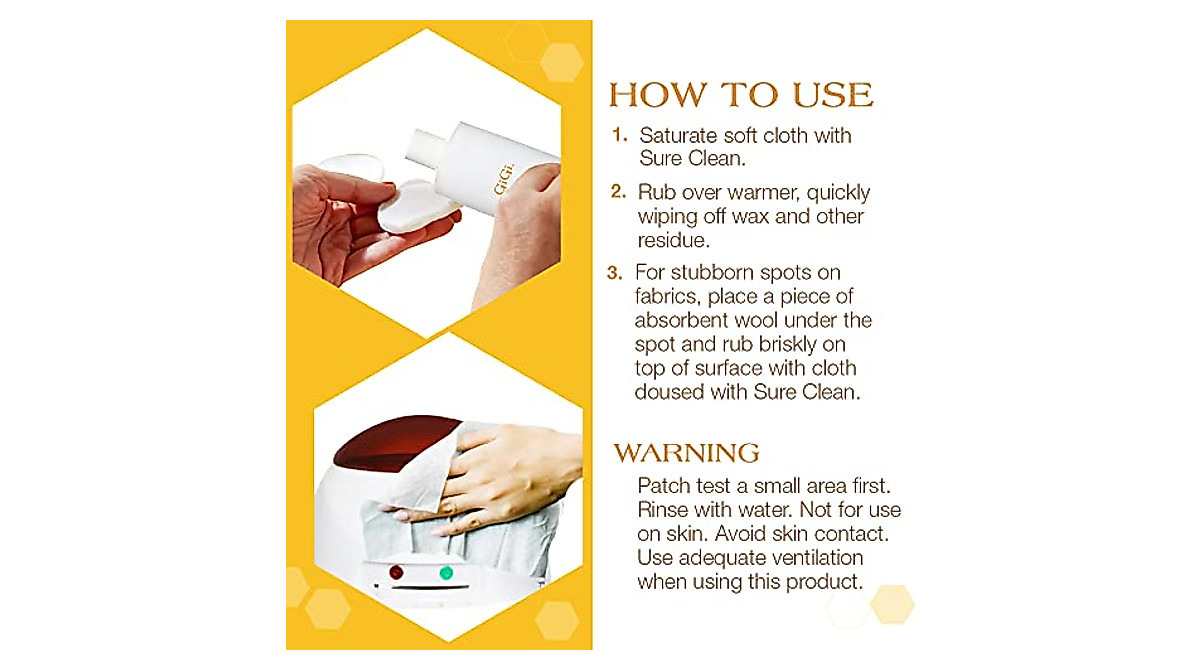 GiGi

HOW TO USE

1. Saturate soft cloth with Sure Clean.

2. Rub over warmer, quickly wiping off wax and other residue.

3. For stubborn spots on fabrics, place a piece of absorbent wool under the spot and rub briskly on top of surface with cloth doused with Sure Clean.

WARNING

Patch test a small area first. Rinse with water. Not for use on skin. Avoid skin contact. Use adequate ventilation when using this product.