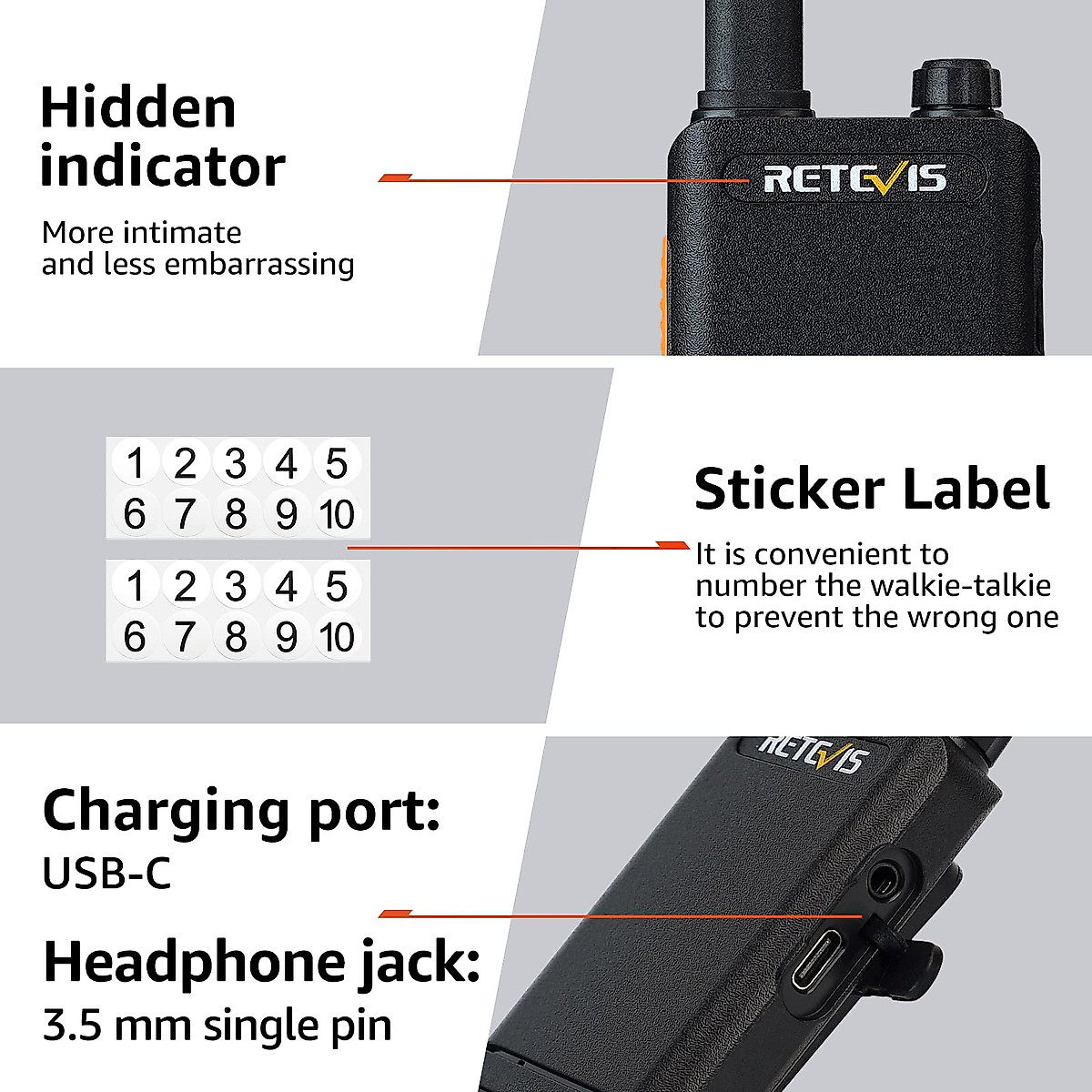 Hidden indicator

More intimate and less embarrassing

RETEVIS

1 2 3 4 5
6 7 8 9 10

1 2 3 4 5
6 7 8 9 10

Sticker Label

It is convenient to number the walkie-talkie to prevent the wrong one

RETEVIS

Charging port:
USB-C

Headphone jack:
3.5 mm single pin