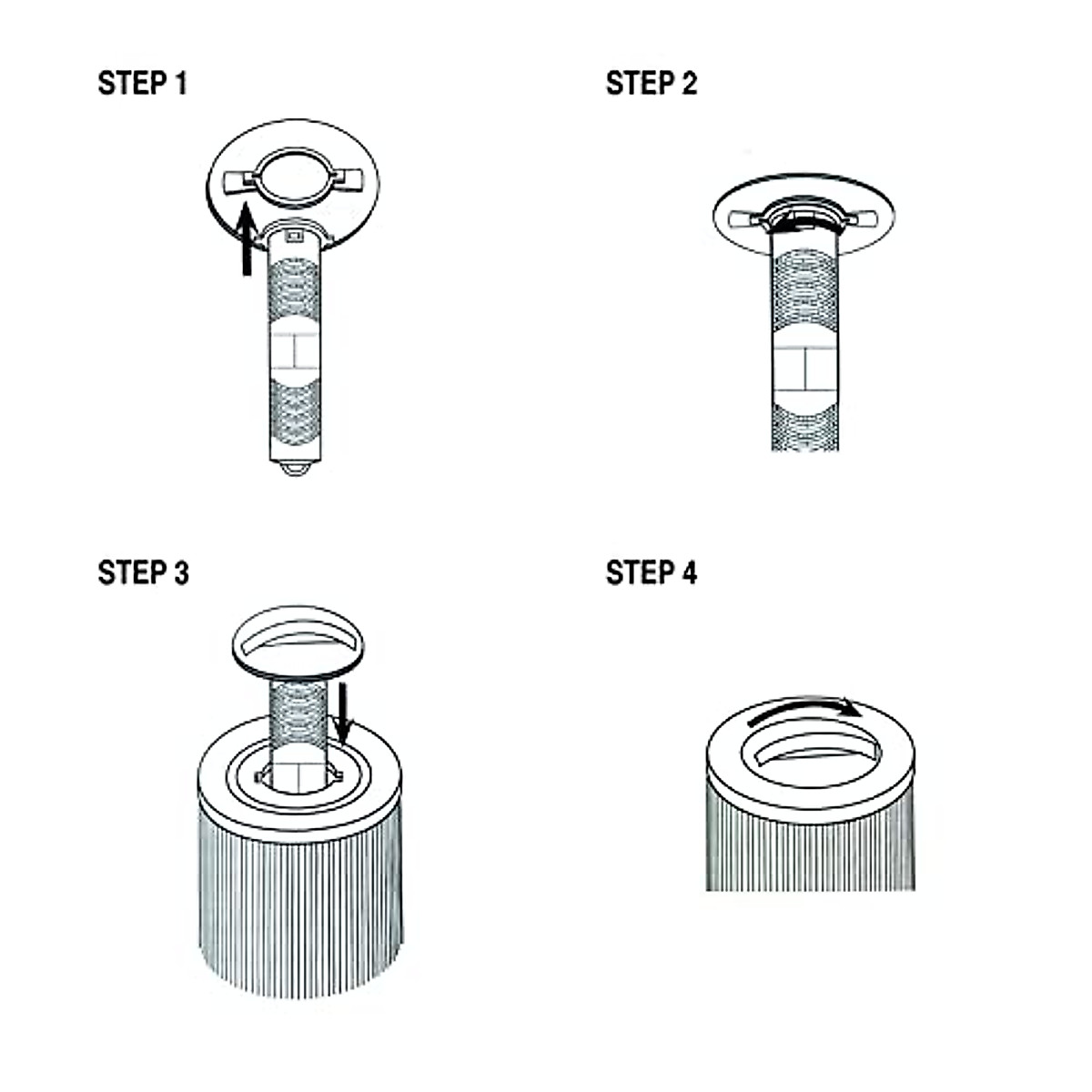 STEP 1

STEP 2

STEP 3

STEP 4