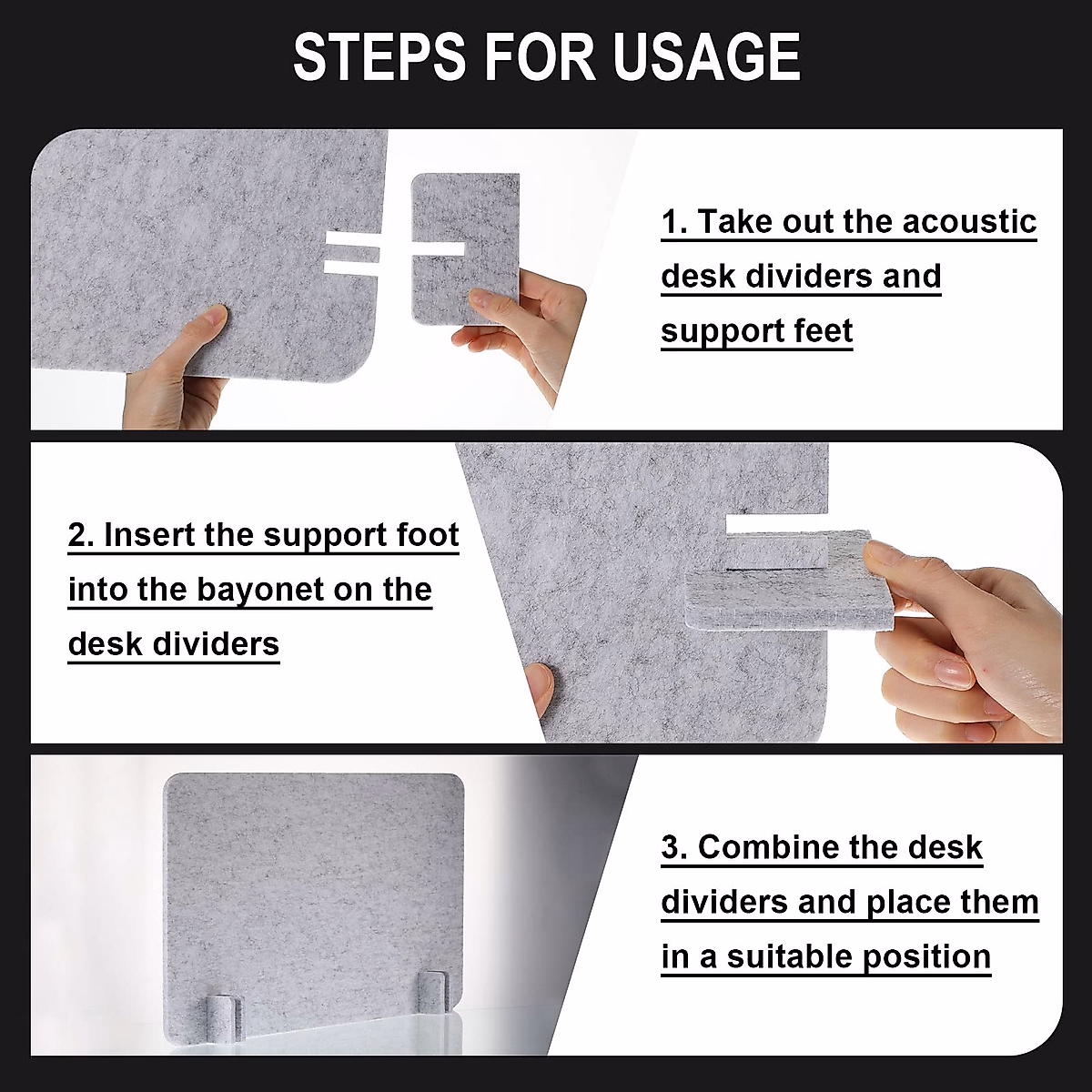 STEPS FOR USAGE

1. Take out the acoustic desk dividers and support feet

2. Insert the support foot into the bayonet on the desk dividers

3. Combine the desk dividers and place them in a suitable position