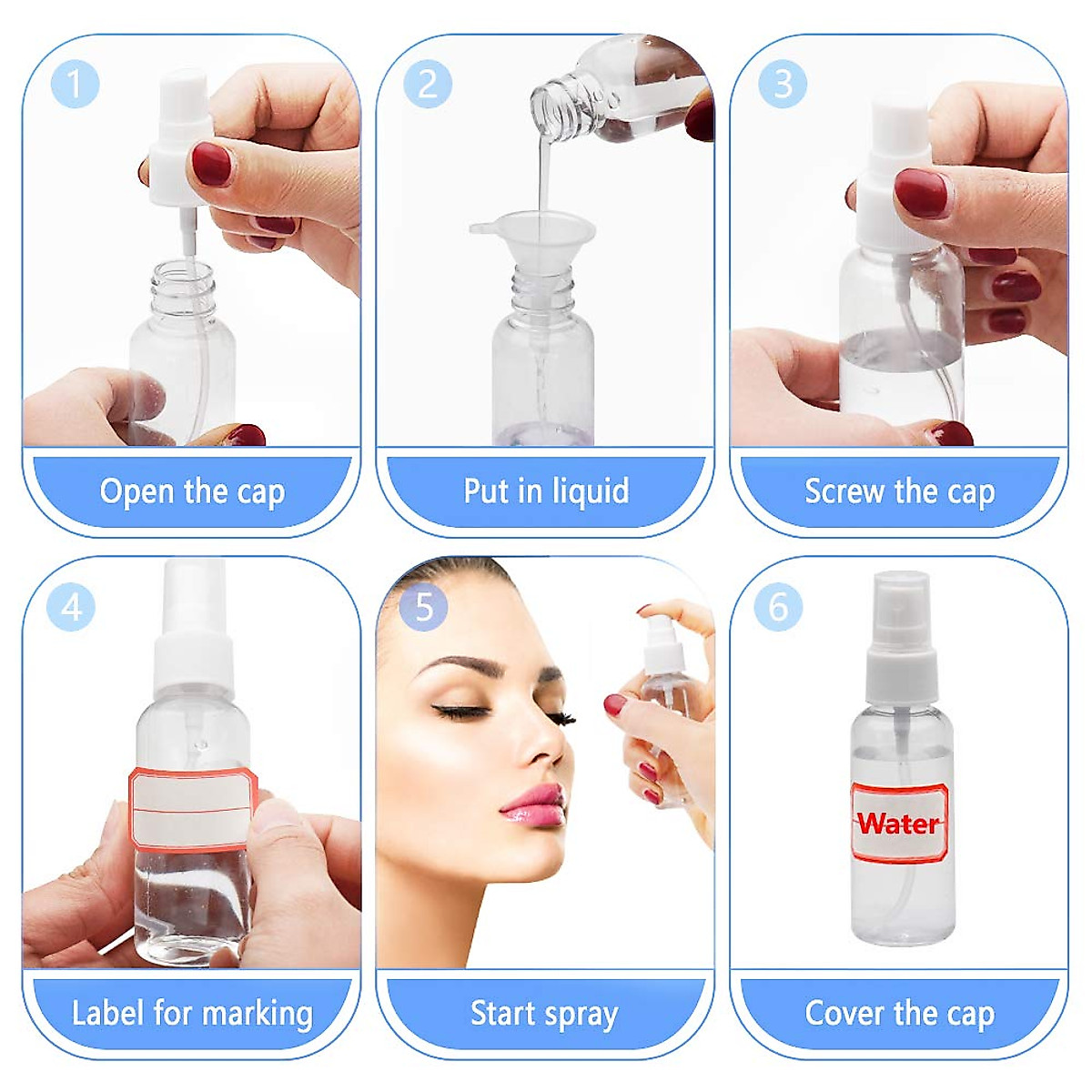 1
Open the cap

2
Put in liquid

3
Screw the cap

4
Label for marking

5
Start spray

6
Water
Cover the cap