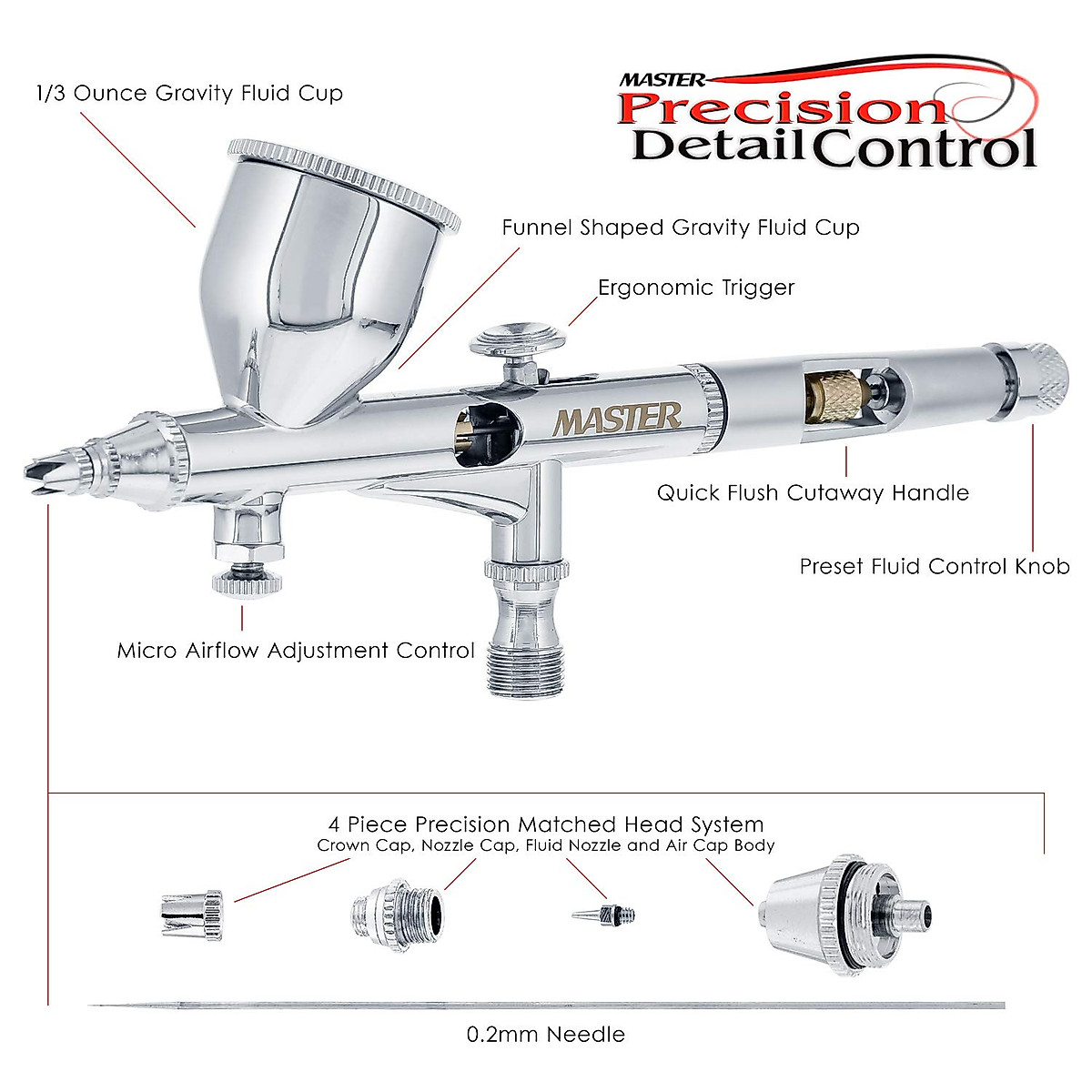 1/3 Ounce Gravity Fluid Cup

MASTER Precision Detail Control

Funnel Shaped Gravity Fluid Cup

Ergonomic Trigger

MASTER

Quick Flush Cutaway Handle

Preset Fluid Control Knob

Micro Airflow Adjustment Control

4 Piece Precision Matched Head System
Crown Cap, Nozzle Cap, Fluid Nozzle and Air Cap Body

0.2mm Needle