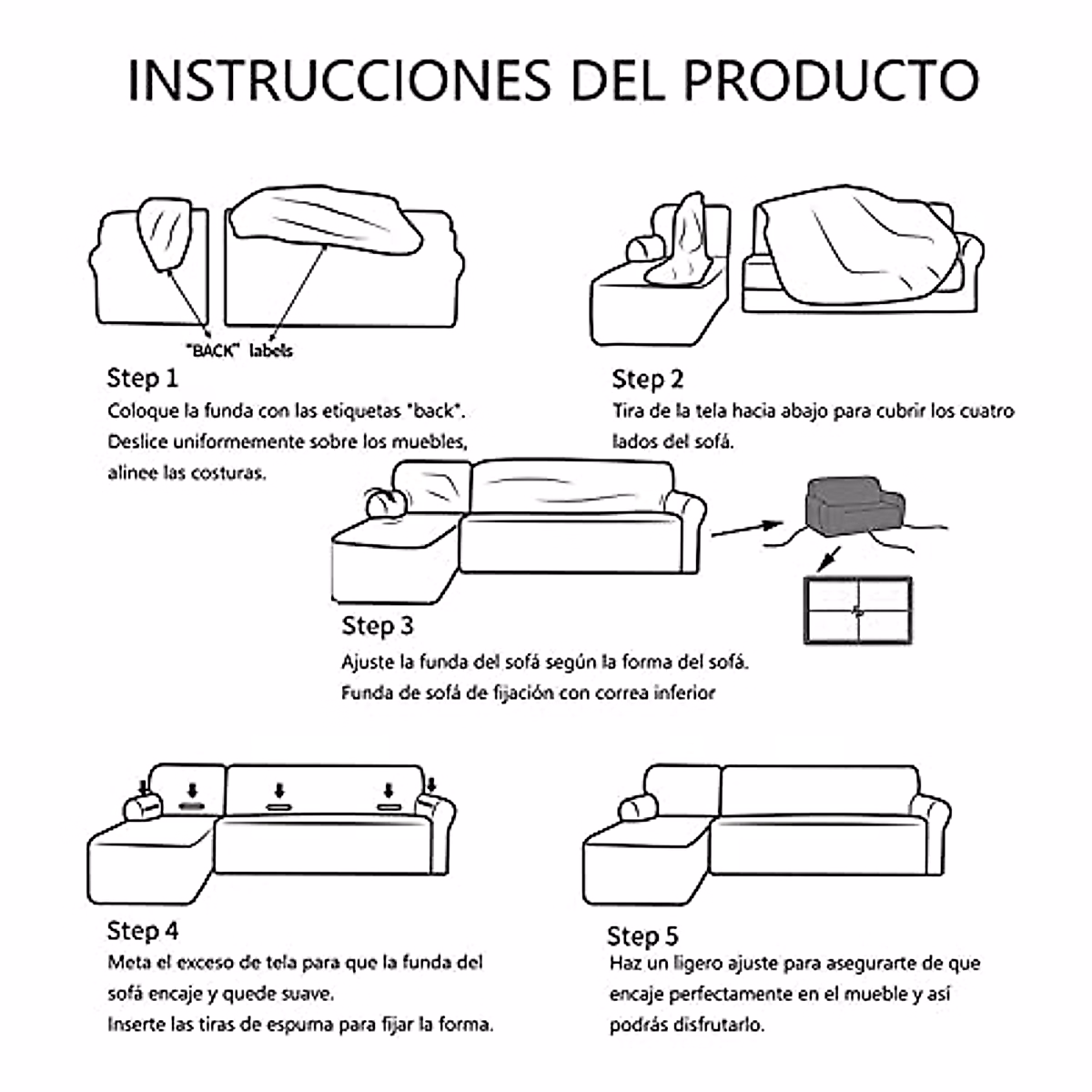 INSTRUCCIONES DEL PRODUCTO

"BACK" labels

Step 1
Coloque la funda con las etiquetas "back". Deslice uniformemente sobre los muebles, alinee las costuras.

Step 2
Tira de la tela hacia abajo para cubrir los cuatro lados del sofá.

Step 3
Ajuste la funda del sofá según la forma del sofá. Funda de sofá de fijación con correa inferior

Step 4
Meta el exceso de tela para que la funda del sofá encaje y quede suave.
Inserte las tiras de espuma para fijar la forma.

Step 5
Haz un ligero ajuste para asegurarte de que encaje perfectamente en el mueble y así podrás disfrutarlo.