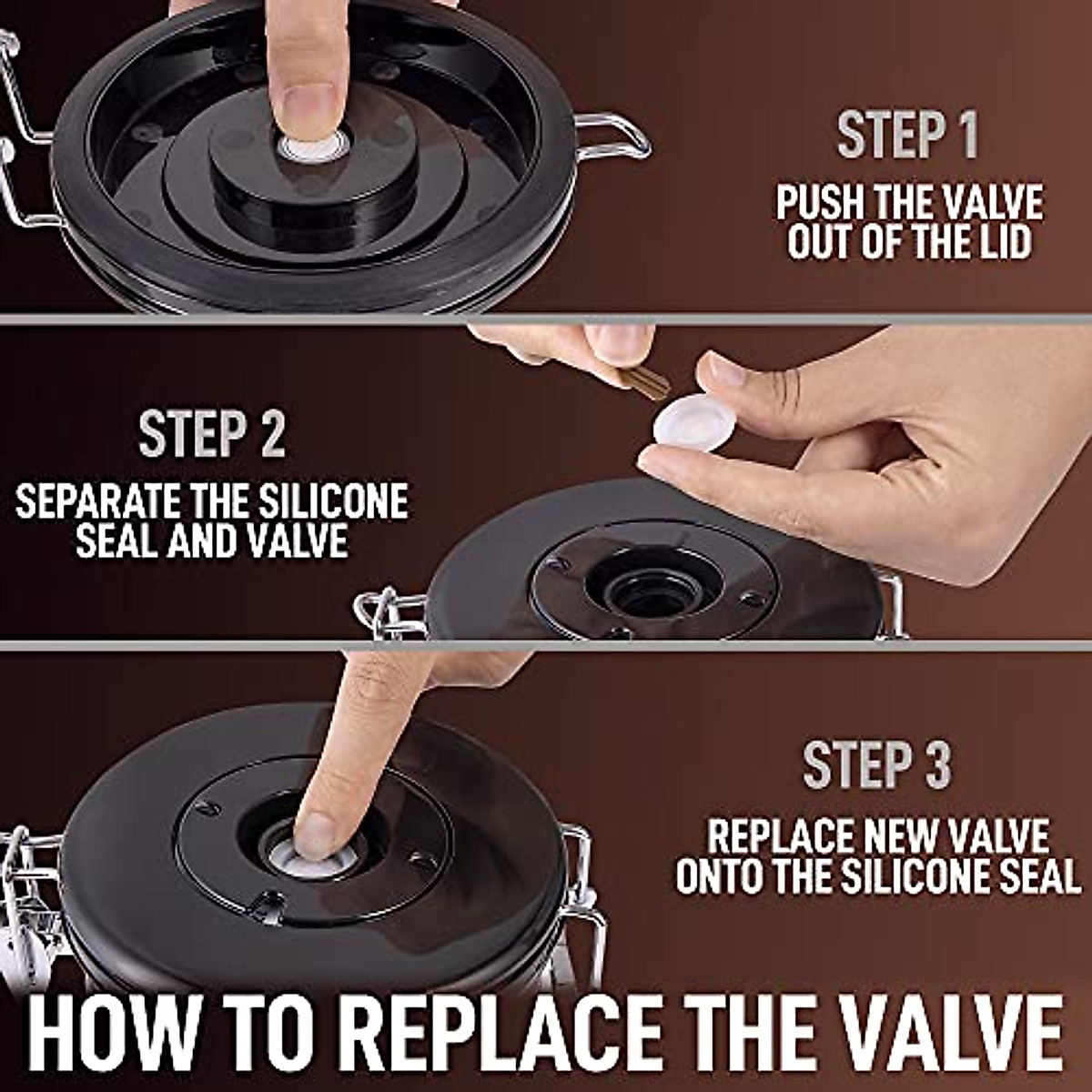 STEP 1
PUSH THE VALVE OUT OF THE LID

STEP 2
SEPARATE THE SILICONE SEAL AND VALVE

STEP 3
REPLACE NEW VALVE ONTO THE SILICONE SEAL

HOW TO REPLACE THE VALVE