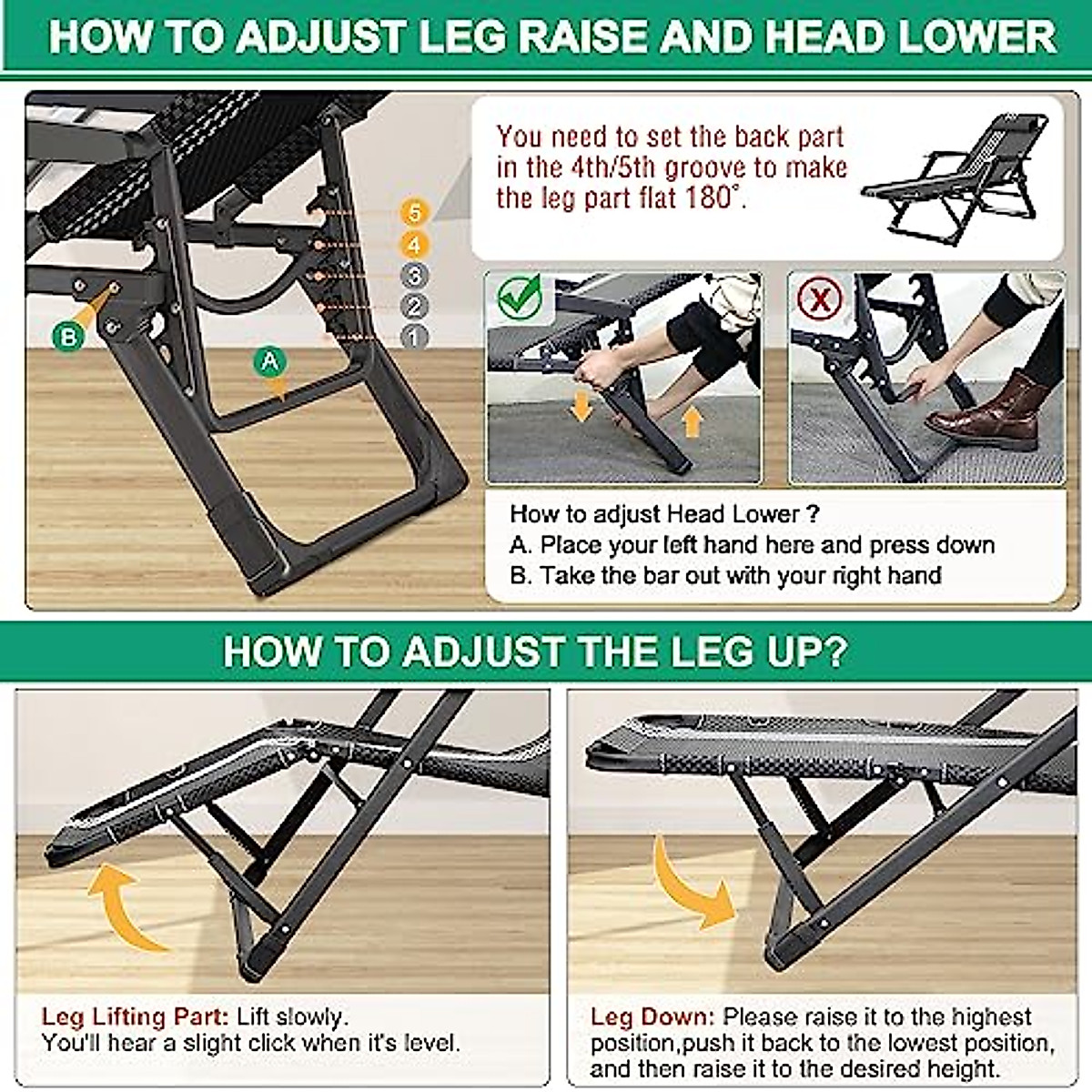 HOW TO ADJUST LEG RAISE AND HEAD LOWER

5
4
3
2
1

B

A

You need to set the back part in the 4th/5th groove to make the leg part flat 180°.

How to adjust Head Lower ?
A. Place your left hand here and press down
B. Take the bar out with your right hand

HOW TO ADJUST THE LEG UP?

Leg Lifting Part: Lift slowly.
You'll hear a slight click when it's level.

Leg Down: Please raise it to the highest position,push it back to the lowest position, and then raise it to the desired height.