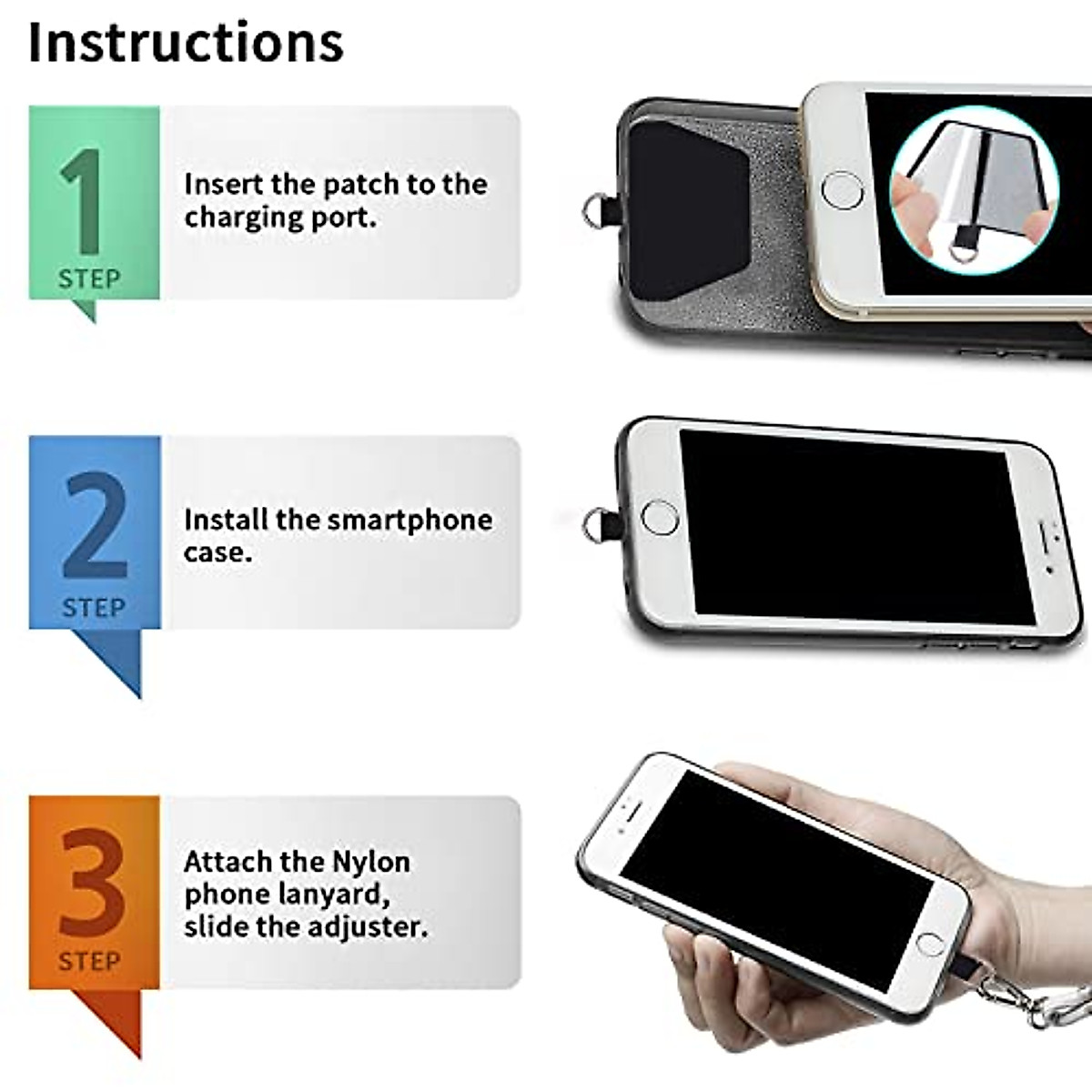 Instructions

1 STEP

Insert the patch to the charging port.

2 STEP

Install the smartphone case.

3 STEP

Attach the Nylon phone lanyard, slide the adjuster.