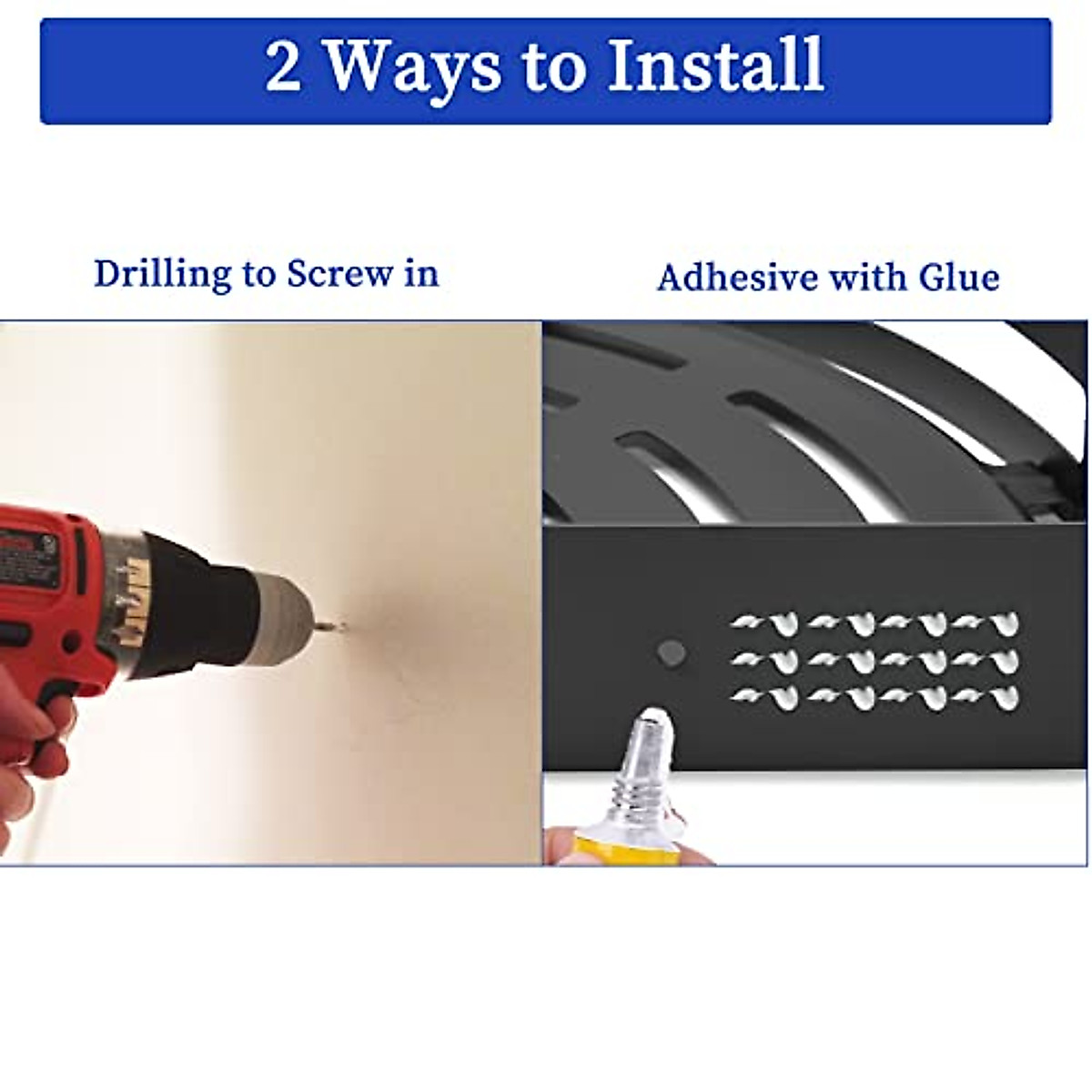 2 Ways to Install

Drilling to Screw in

Adhesive with Glue