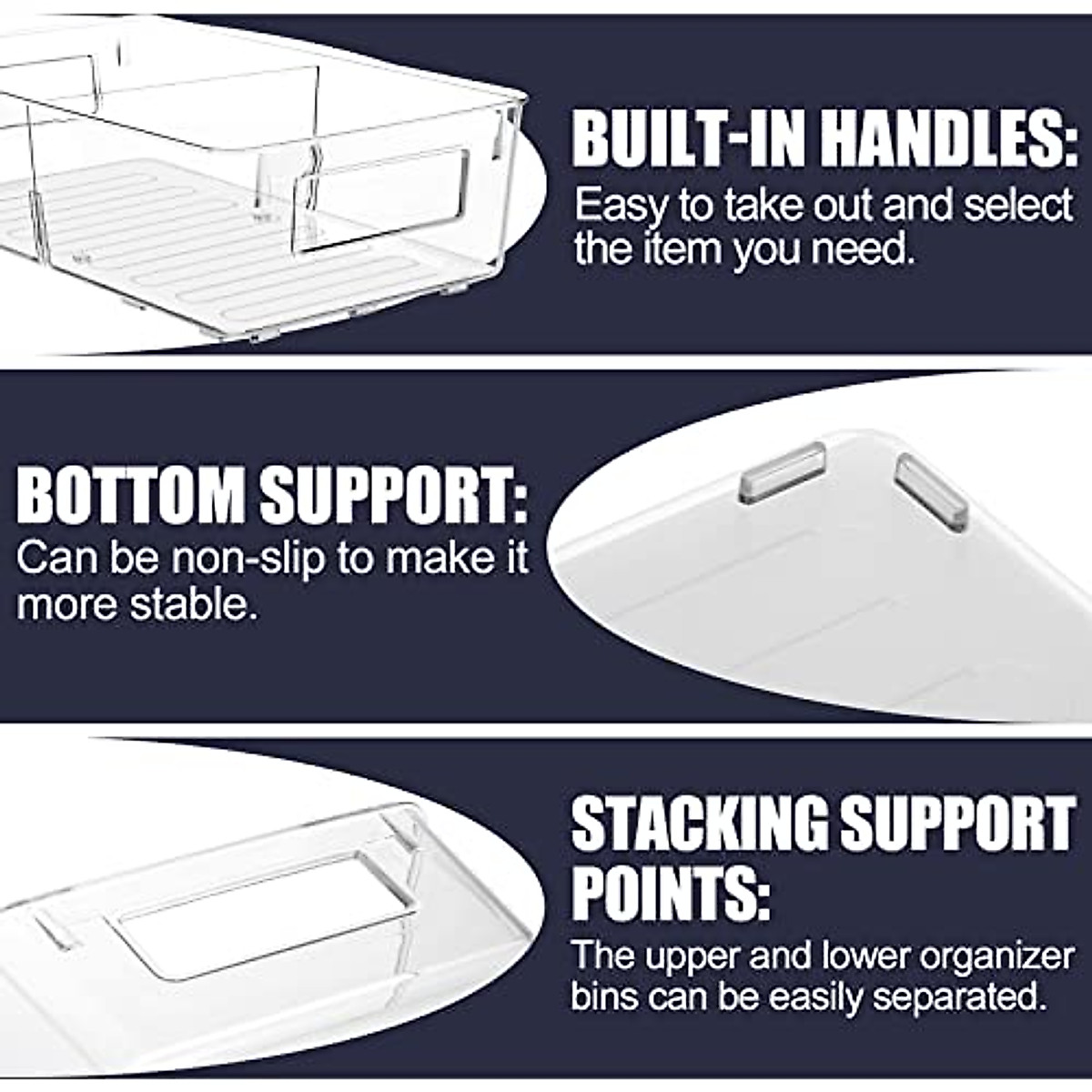 BUILT-IN HANDLES:
Easy to take out and select the item you need.

BOTTOM SUPPORT:
Can be non-slip to make it more stable.

STACKING SUPPORT POINTS:
The upper and lower organizer bins can be easily separated.