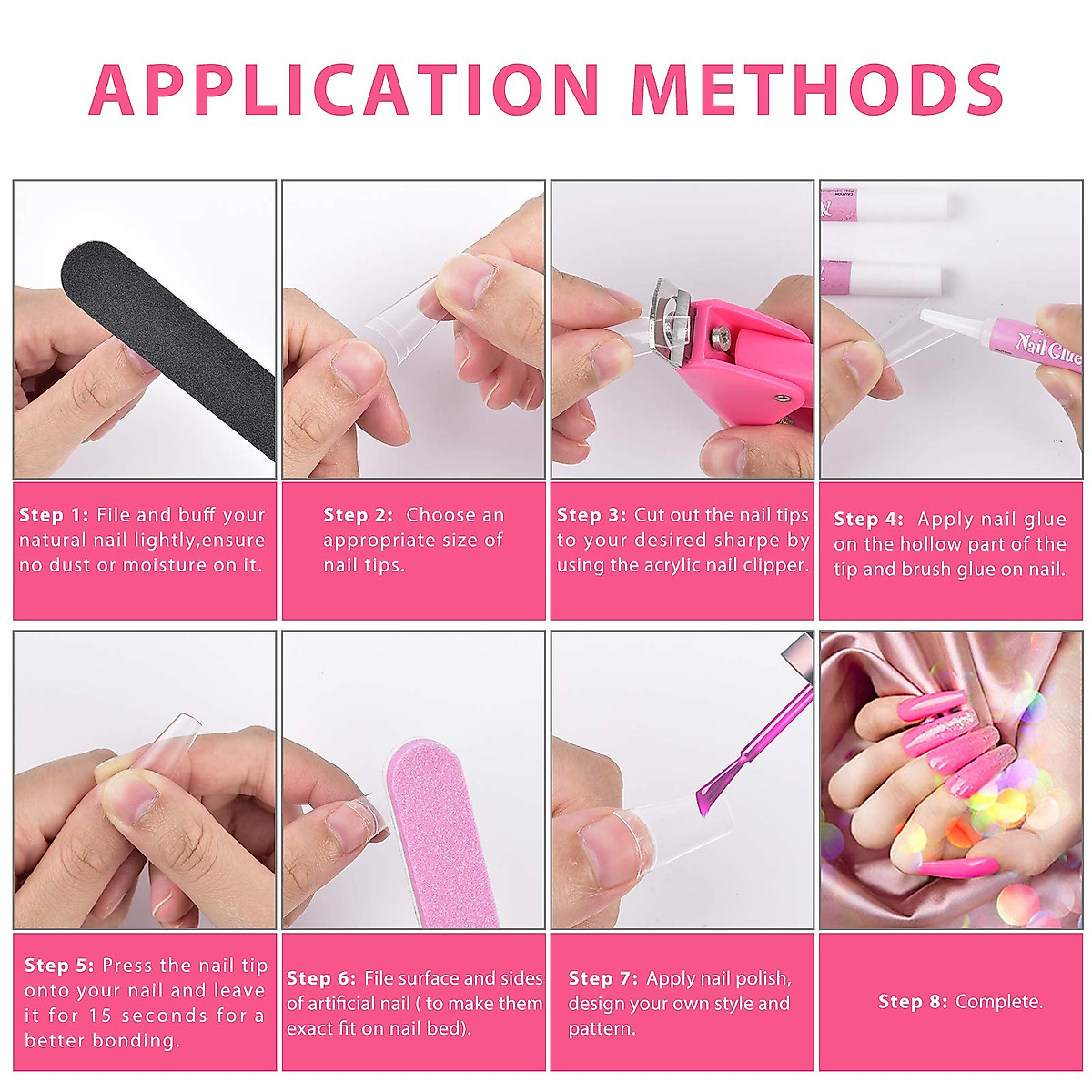 APPLICATION METHODS

Nail Glue

Step 1: File and buff your natural nail lightly,ensure no dust or moisture on it.

Step 2: Choose an appropriate size of nail tips.

Step 3: Cut out the nail tips to your desired sharpe by using the acrylic nail clipper.

Step 4: Apply nail glue on the hollow part of the tip and brush glue on nail.

Step 5: Press the nail tip onto your nail and leave it for 15 seconds for a better bonding.

Step 6: File surface and sides of artificial nail ( to make them exact fit on nail bed).

Step 7: Apply nail polish, design your own style and pattern.

Step 8: Complete.