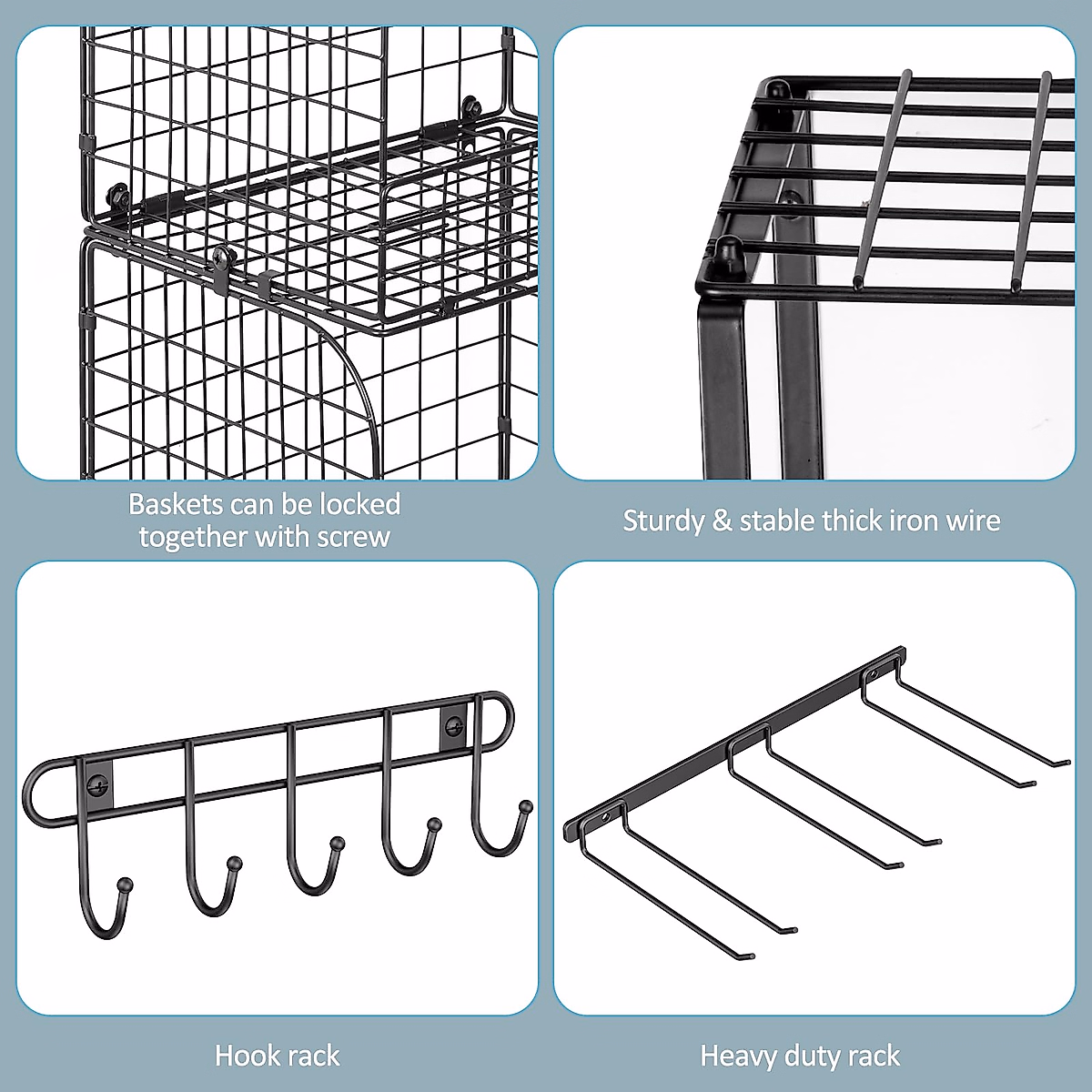 Baskets can be locked together with screw

Sturdy & stable thick iron wire

Hook rack

Heavy duty rack